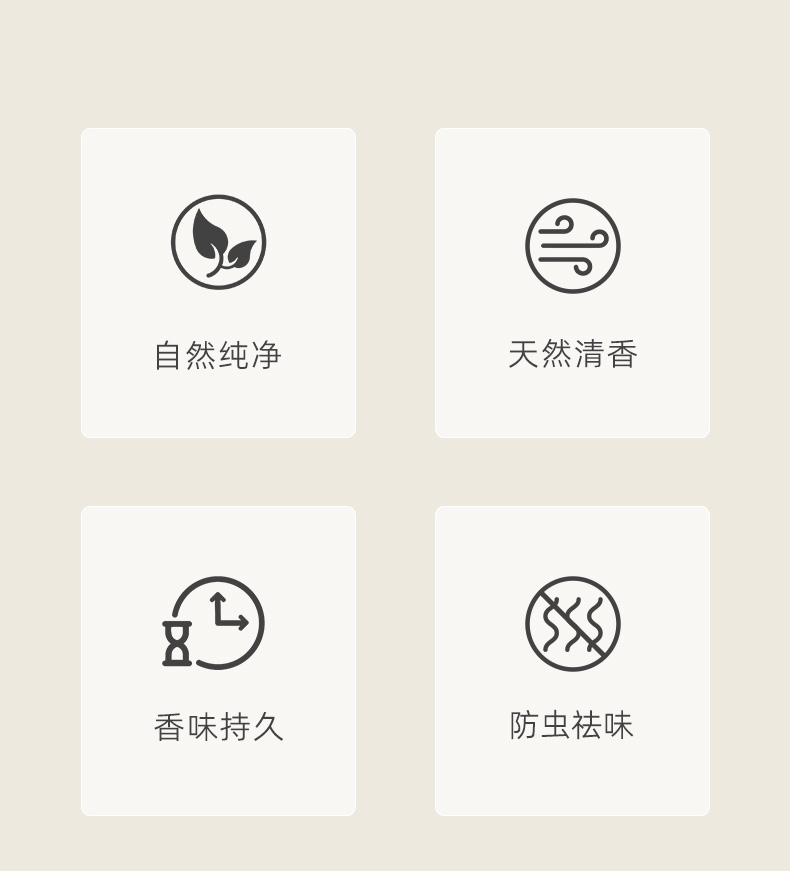 自然纯净

天然清香

香味持久

防虫祛味