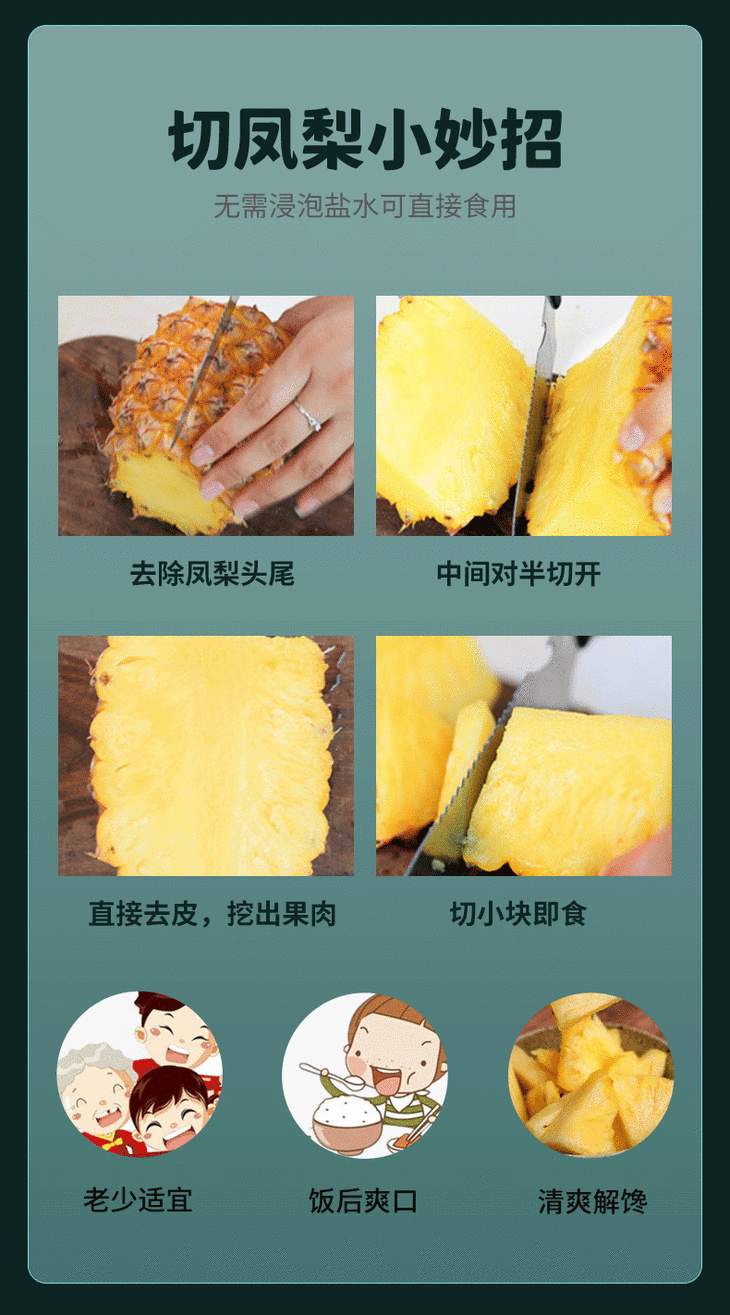 切凤梨小妙招

无需浸泡盐水可直接食用

去除凤梨头尾

中间对半切开

直接去皮，挖出果肉

切小块即食

老少适宜

饭后爽口

清爽解馋