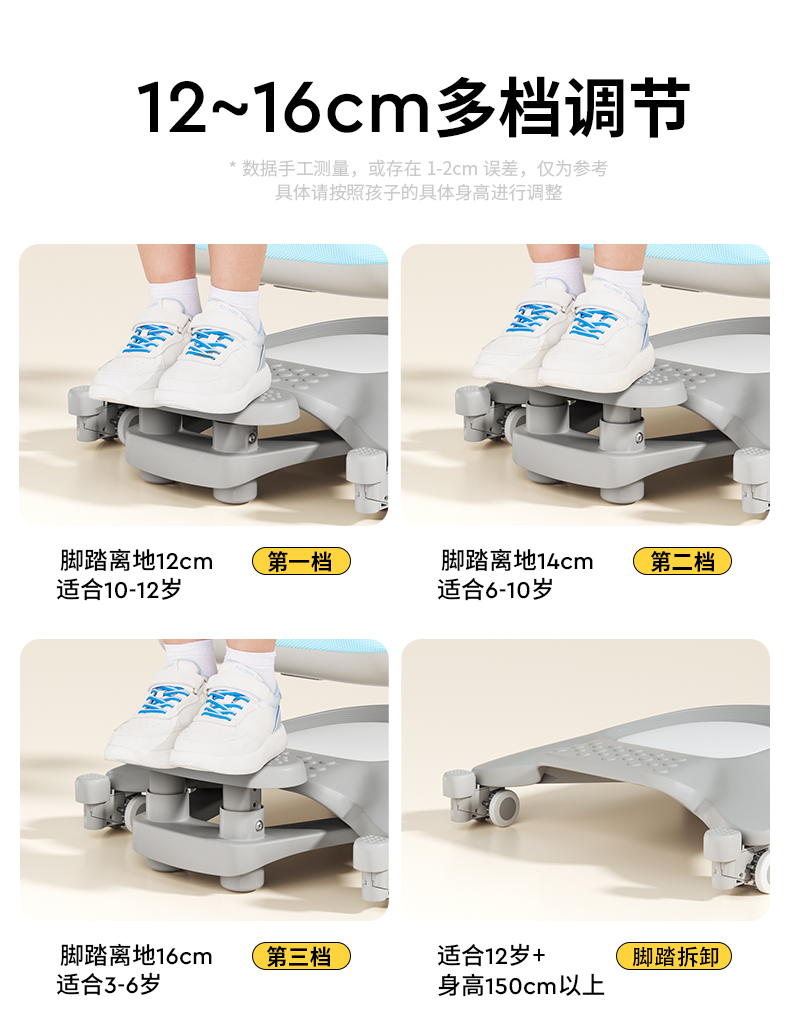 12~16cm多档调节

* 数据手工测量，或存在 1-2cm 误差，仅为参考
具体请按照孩子的具体身高进行调整

脚踏离地12cm
适合10-12岁

第一档

脚踏离地14cm
适合6-10岁

第二档

脚踏离地16cm
适合3-6岁

第三档

适合12岁+
身高150cm以上

脚踏拆卸