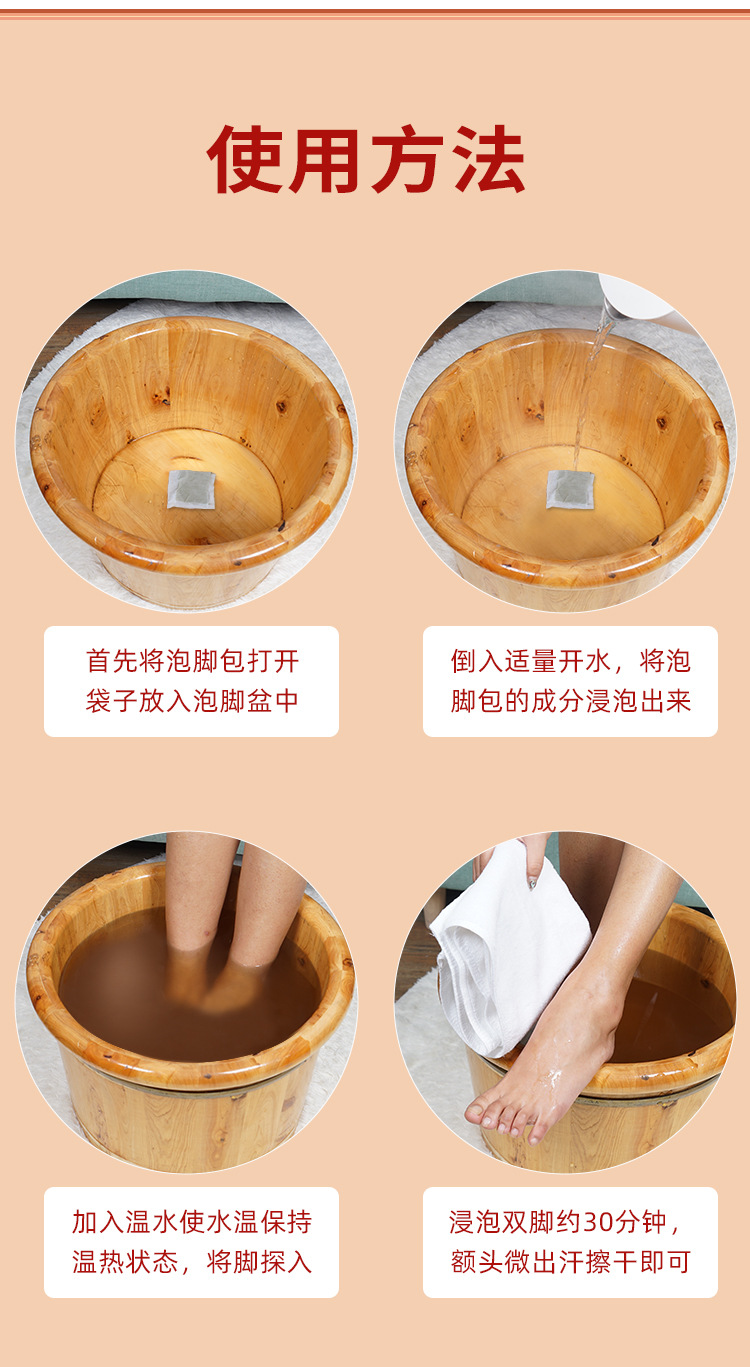 使用方法

首先将泡脚包打开袋子放入泡脚盆中

倒入适量开水，将泡脚包的成分浸泡出来

加入温水使水温保持温热状态，将脚探入

浸泡双脚约30分钟，额头微出汗擦干即可