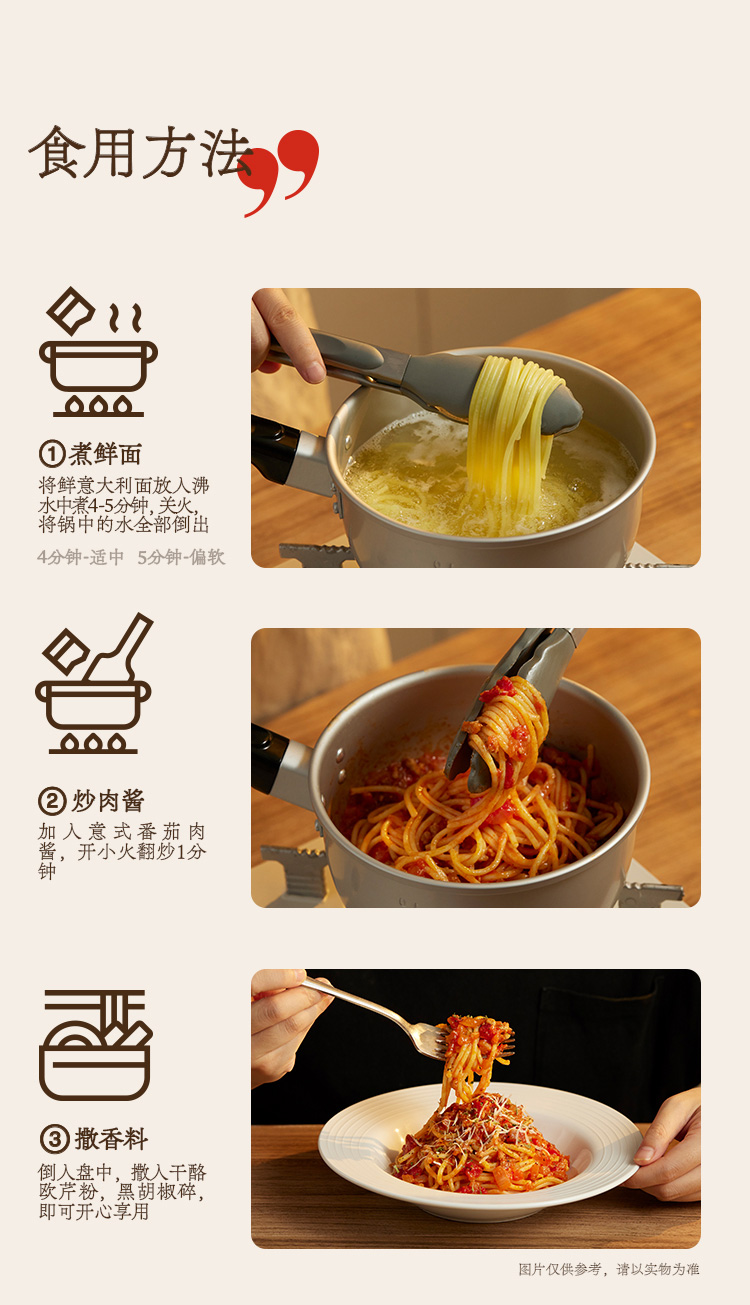 食用方法

①煮鲜面

将鲜意大利面放入沸水中煮4-5分钟，关火，将锅中的水全部倒出

4分钟-适中 5分钟-偏软

②炒肉酱

加入意式番茄肉酱，开小火翻炒1分钟

③撒香料

倒入盘中，撒入干酪欧芹粉，黑胡椒碎，即可开心享用

图片仅供参考，请以实物为准