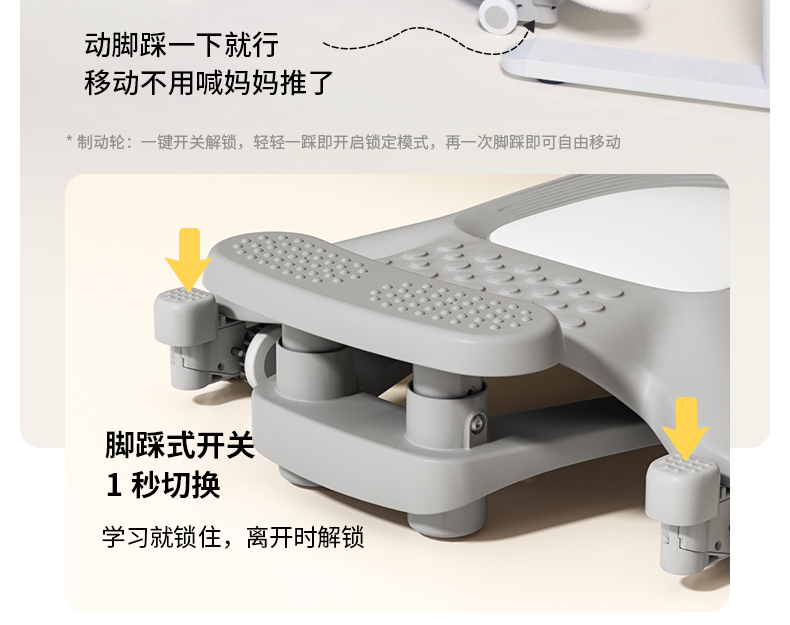 动脚踩一下就行
移动不用喊妈妈推了

* 制动轮：一键开关解锁，轻轻一踩即开启锁定模式，再一次脚踩即可自由移动

脚踩式开关
1 秒切换

学习就锁住，离开时解锁