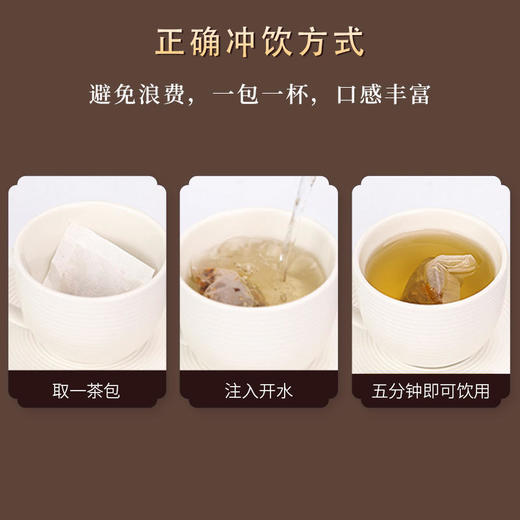 正确冲饮方式

避免浪费，一包一杯，口感丰富

取一茶包

注入开水

五分钟即可饮用