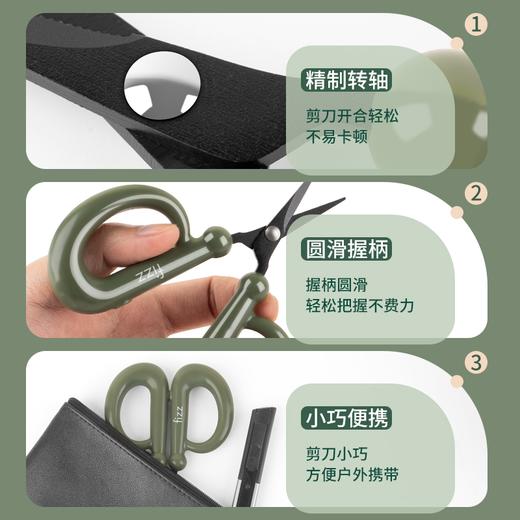 1

精制转轴

剪刀开合轻松
不易卡顿

2

fizz

圆滑握柄

握柄圆滑
轻松把握不费力

3

fizz

小巧便携

剪刀小巧
方便户外携带