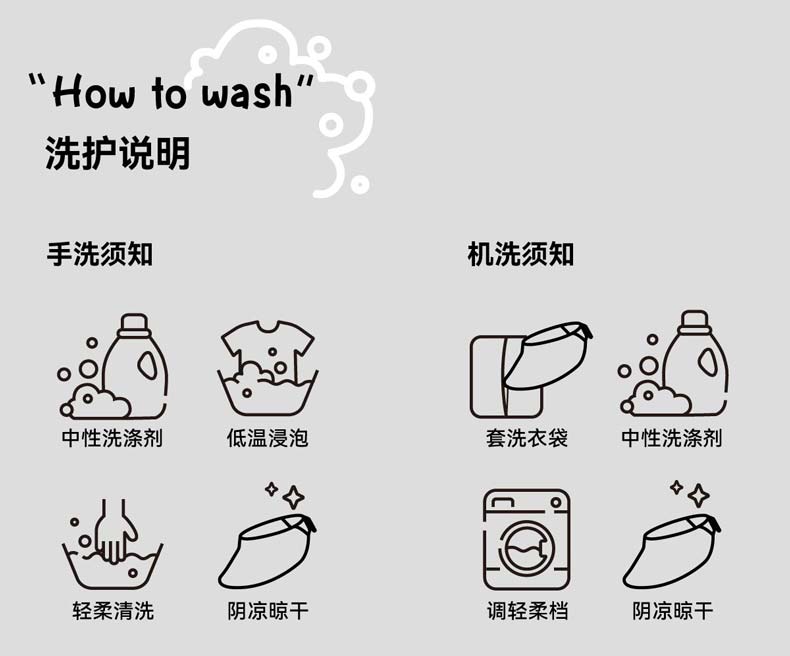 "How to wash"
洗护说明

手洗须知

中性洗涤剂　低温浸泡

轻柔清洗　阴凉晾干

机洗须知

套洗衣袋　中性洗涤剂

调轻柔档　阴凉晾干