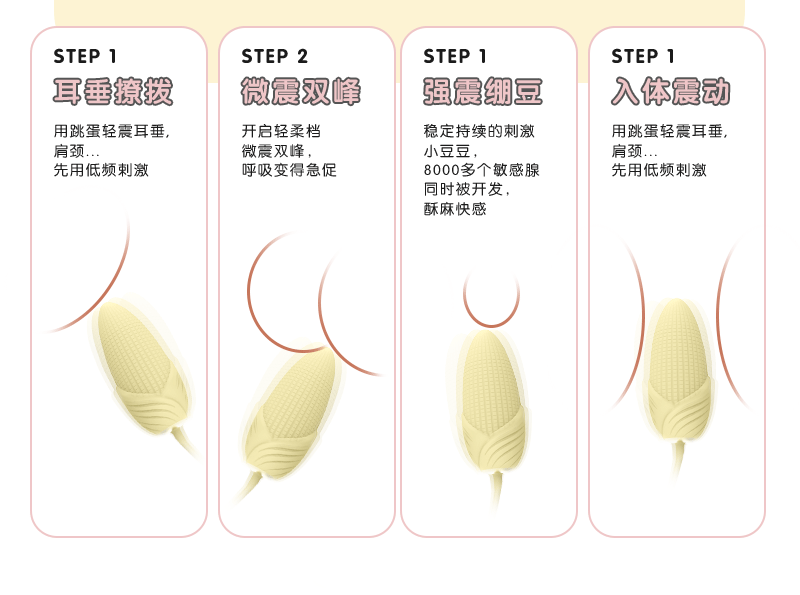 STEP 1
耳垂撩拨
用跳蛋轻震耳垂，
肩颈…
先用低频刺激

STEP 2
微震双峰
开启轻柔档
微震双峰，
呼吸变得急促

STEP 1
强震绷豆
稳定持续的刺激
小豆豆，
8000多个敏感腺
同时被开发，
酥麻快感

STEP 1
入体震动
用跳蛋轻震耳垂，
肩颈…
先用低频刺激