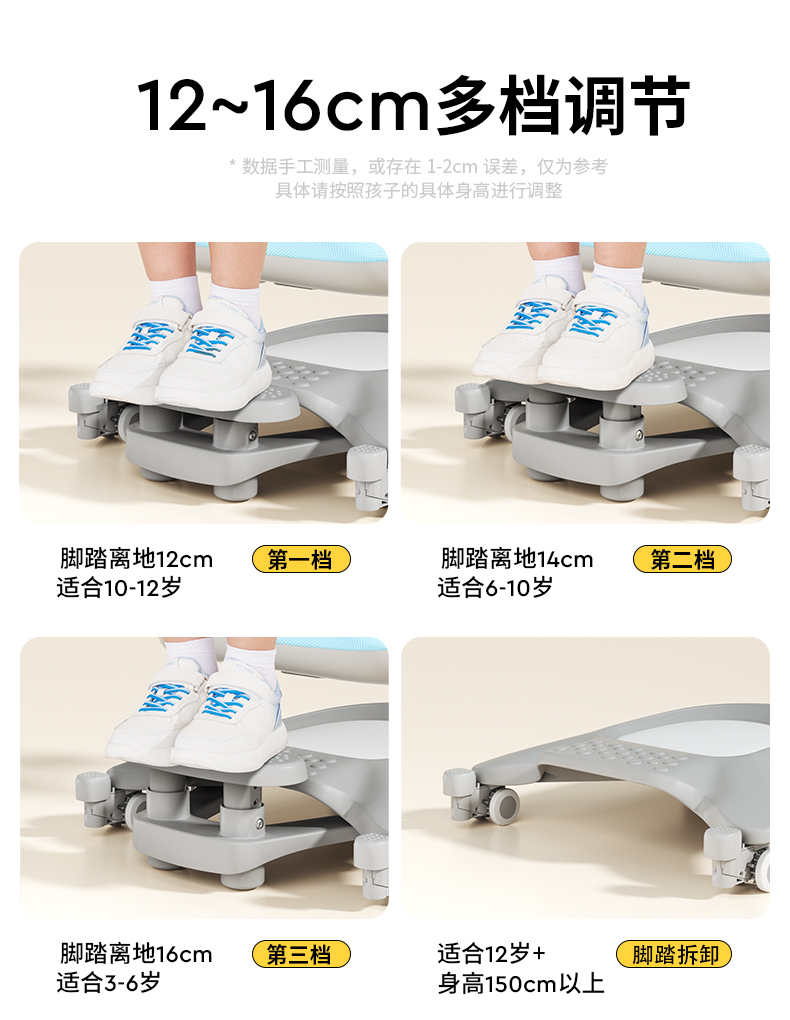 12~16cm多档调节

* 数据手工测量，或存在 1-2cm 误差，仅为参考
具体请按照孩子的具体身高进行调整

脚踏离地12cm
适合10-12岁

第一档

脚踏离地14cm
适合6-10岁

第二档

脚踏离地16cm
适合3-6岁

第三档

适合12岁+
身高150cm以上

脚踏拆卸