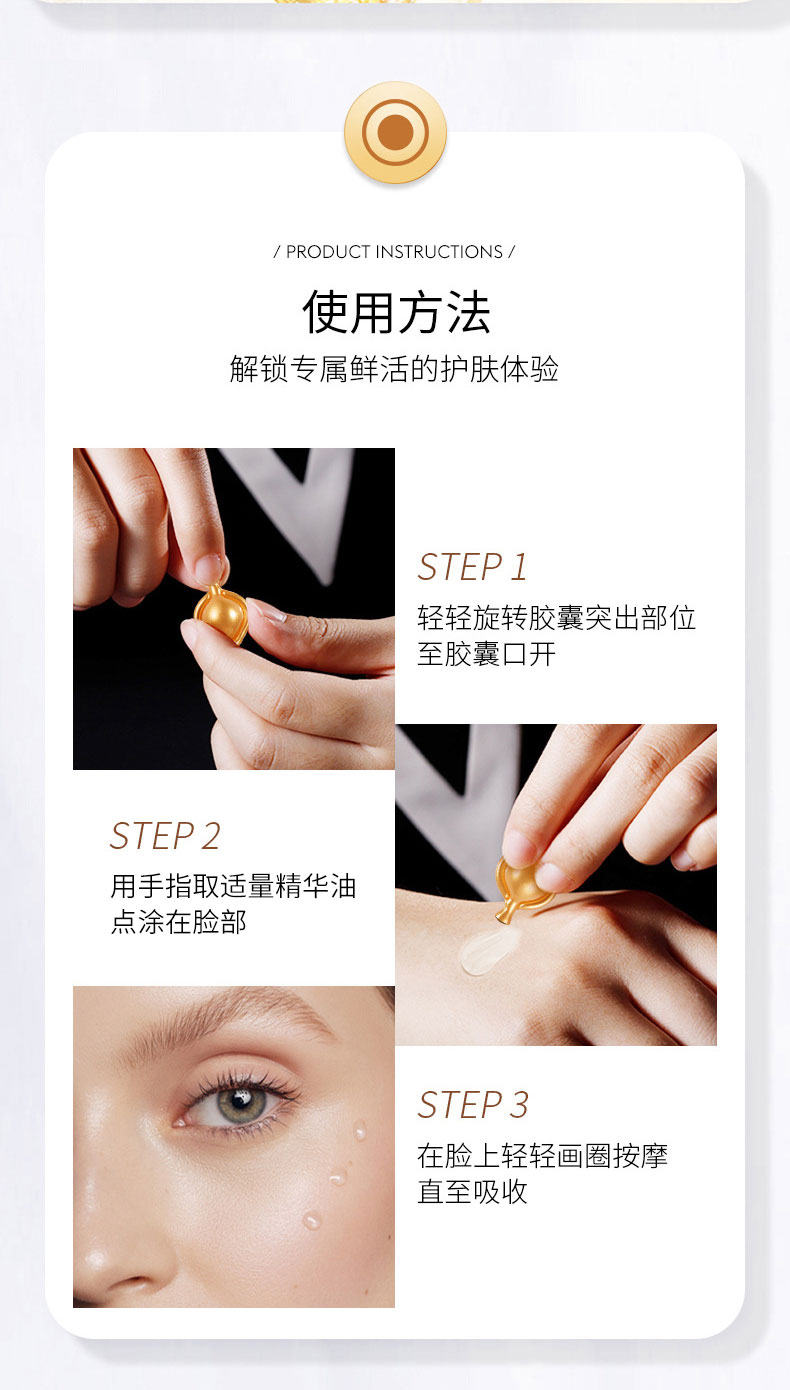 / PRODUCT INSTRUCTIONS /

使用方法

解锁专属鲜活的护肤体验

STEP 1

轻轻旋转胶囊突出部位至胶囊口开

STEP 2

用手指取适量精华油点涂在脸部

STEP 3

在脸上轻轻画圈按摩直至吸收