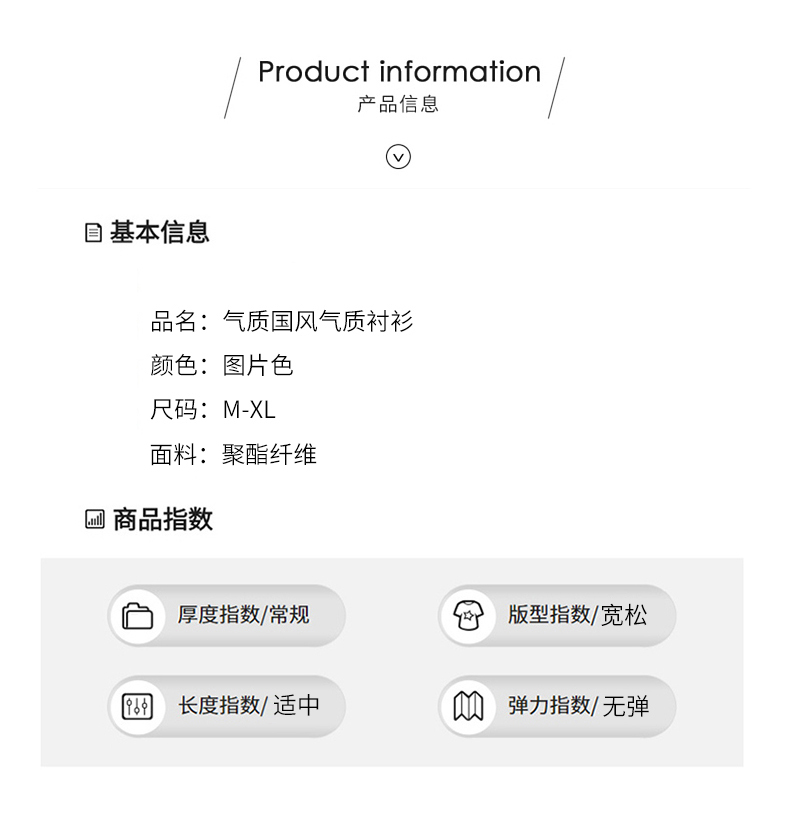 Product information
产品信息

基本信息

品名：气质国风气质衬衫
颜色：图片色
尺码：M-XL
面料：聚酯纤维

商品指数

厚度指数/常规

版型指数/宽松

长度指数/适中

弹力指数/无弹