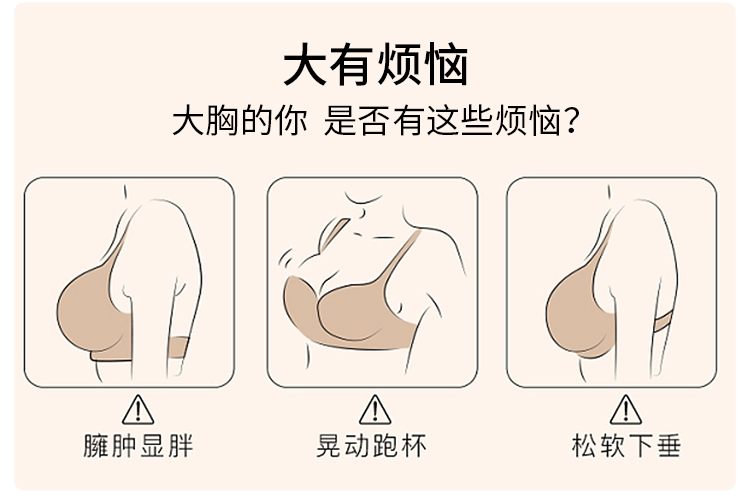 大有烦恼

大胸的你 是否有这些烦恼？

臃肿显胖

晃动跑杯

松软下垂