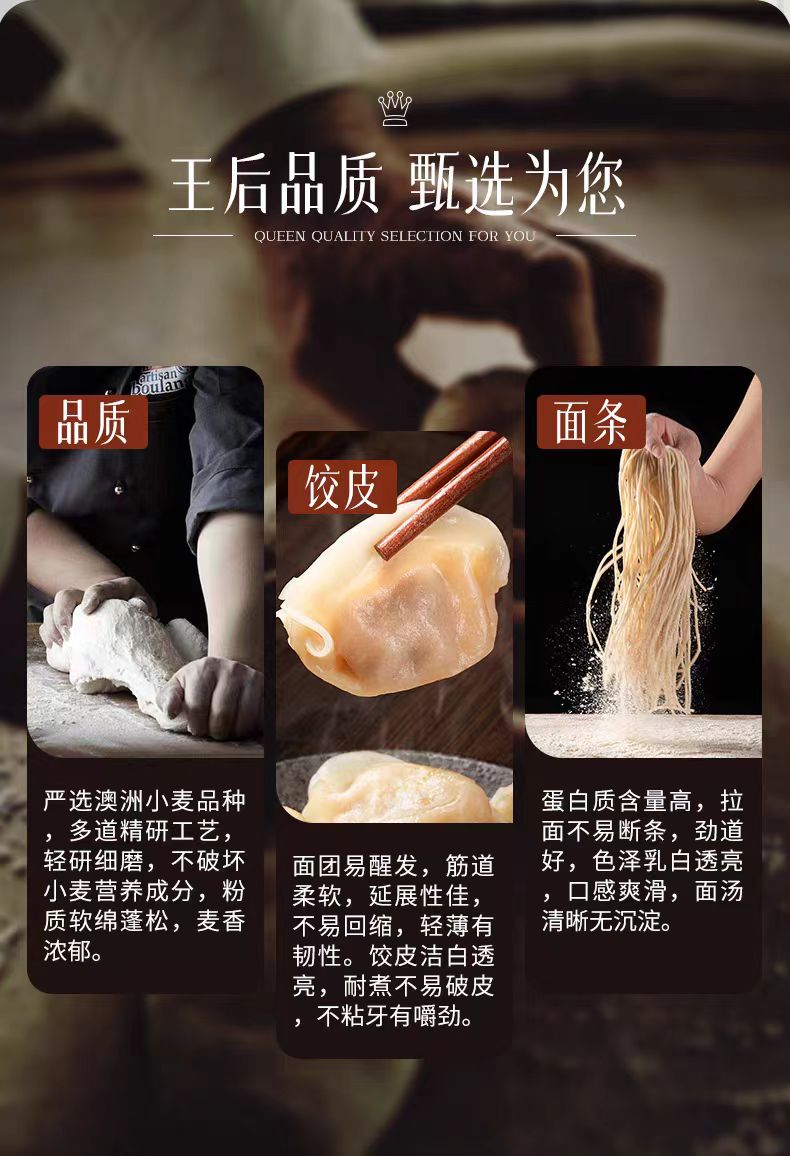 王后品质 甄选为您

QUEEN QUALITY SELECTION FOR YOU

artisan boulan

品质

严选澳洲小麦品种，多道精研工艺，轻研细磨，不破坏小麦营养成分，粉质软绵蓬松，麦香浓郁。

饺皮

面团易醒发，筋道柔软，延展性佳，不易回缩，轻薄有韧性。饺皮洁白透亮，耐煮不易破皮，不粘牙有嚼劲。

面条

蛋白质含量高，拉面不易断条，劲道好，色泽乳白透亮，口感爽滑，面汤清晰无沉淀。