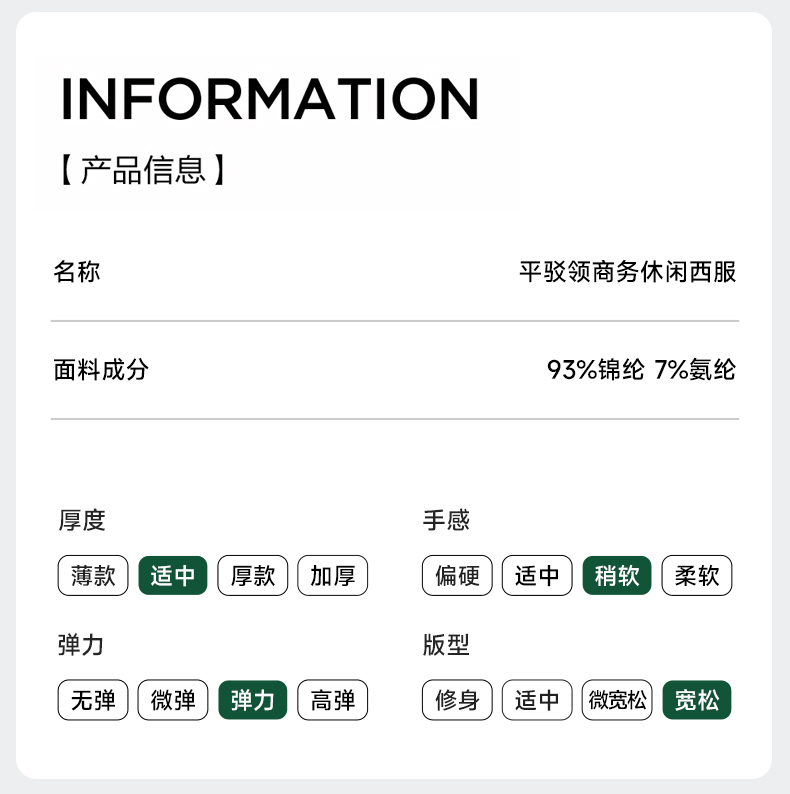 INFORMATION

【产品信息】

名称 平驳领商务休闲西服

面料成分 93%锦纶 7%氨纶

厚度

薄款 适中 厚款 加厚

弹力

无弹 微弹 弹力 高弹

手感

偏硬 适中 稍软 柔软

版型

修身 适中 微宽松 宽松