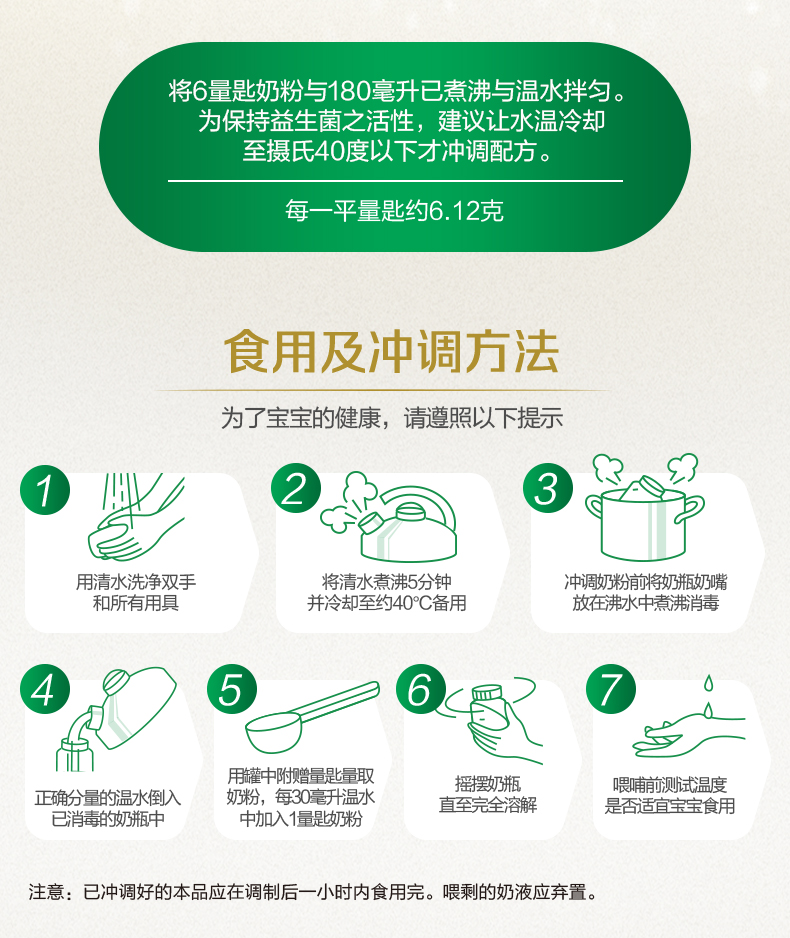 将6量匙奶粉与180毫升已煮沸与温水拌匀。为保持益生菌之活性，建议让水温冷却至摄氏40度以下才冲调配方。

每一平量匙约6.12克

食用及冲调方法

为了宝宝的健康，请遵照以下提示

1
用清水洗净双手和所有用具

2
将清水煮沸5分钟并冷却至约40°C备用

3
冲调奶粉前将奶瓶奶嘴放在沸水中煮沸消毒

4
正确分量的温水倒入已消毒的奶瓶中

5
用罐中附赠量匙量取奶粉，每30毫升温水中加入1量匙奶粉

6
摇摆奶瓶直至完全溶解

7
喂哺前测试温度是否适宜宝宝食用

注意：已冲调好的本品应在调制后一小时内食用完。喂剩的奶液应弃置。