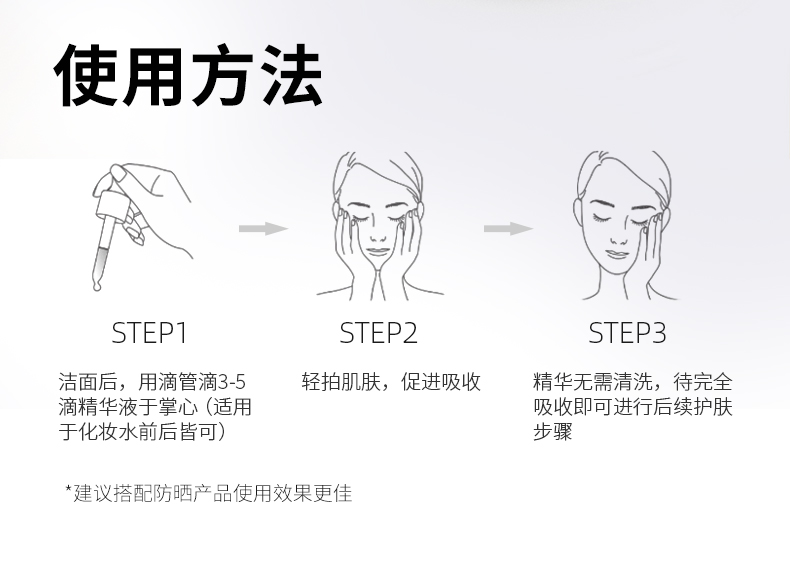 使用方法

STEP1

洁面后，用滴管滴3-5滴精华液于掌心（适用于化妆水前后皆可）

STEP2

轻拍肌肤，促进吸收

STEP3

精华无需清洗，待完全吸收即可进行后续护肤步骤

*建议搭配防晒产品使用效果更佳