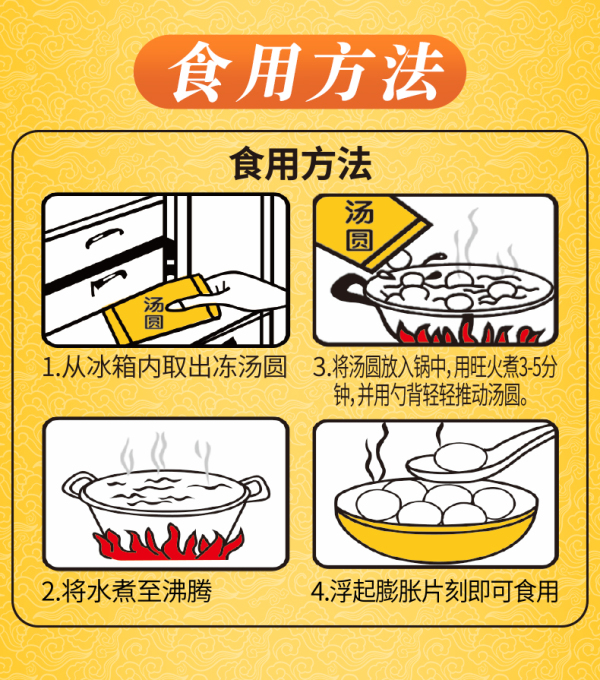 食用方法

食用方法

汤圆

1.从冰箱内取出冻汤圆

汤圆

3.将汤圆放入锅中,用旺火煮3-5分钟,并用勺背轻轻推动汤圆。

2.将水煮至沸腾

4.浮起膨胀片刻即可食用