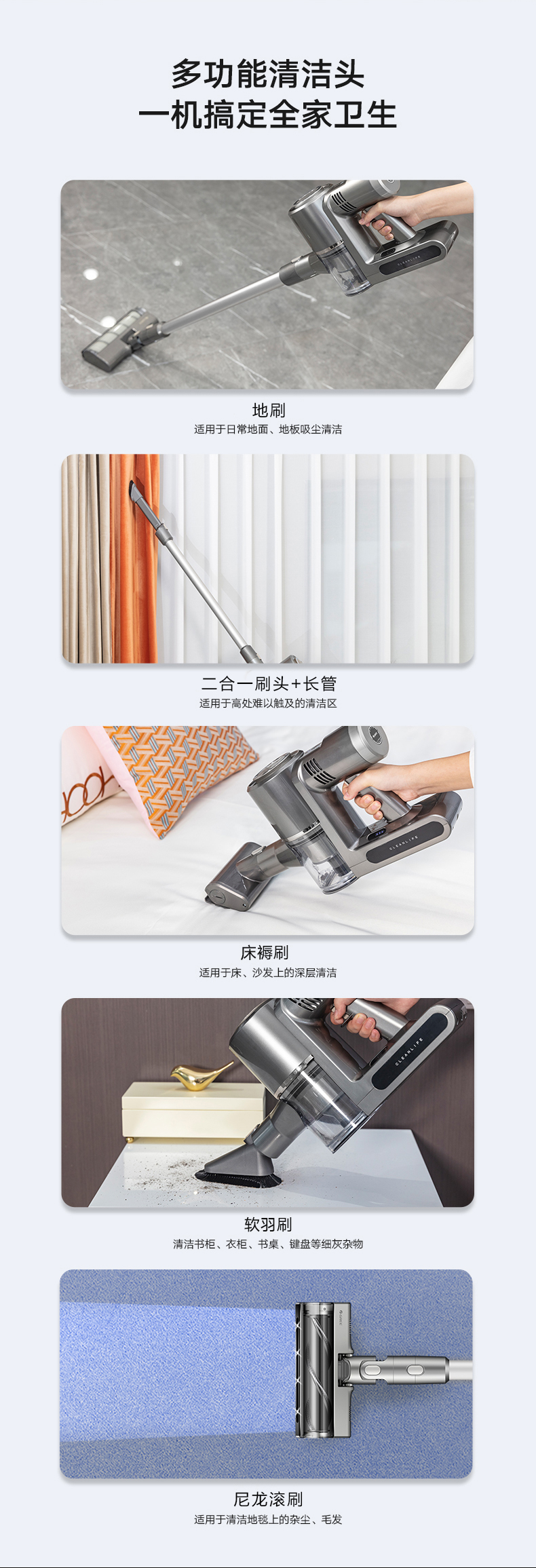 多功能清洁头
一机搞定全家卫生

CLEANLIFE

地刷
适用于日常地面、地板吸尘清洁

二合一刷头+长管
适用于高处难以触及的清洁区

CLEANLIFE

床褥刷
适用于床、沙发上的深层清洁

CLEANLIFE

软羽刷
清洁书柜、衣柜、书桌、键盘等细灰杂物

尼龙滚刷
适用于清洁地毯上的杂尘、毛发