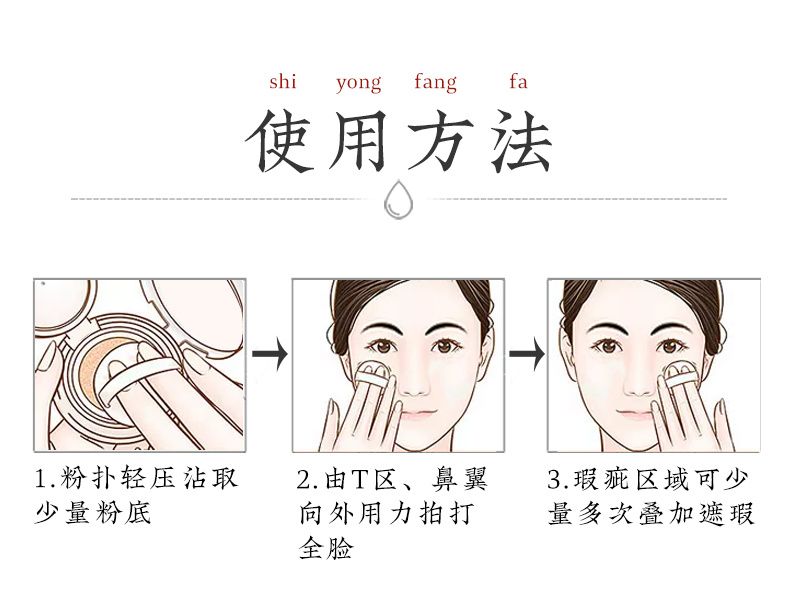 shi yong fang fa
使用方法

1.粉扑轻压沾取少量粉底

2.由T区、鼻翼向外用力拍打全脸

3.瑕疵区域可少量多次叠加遮瑕