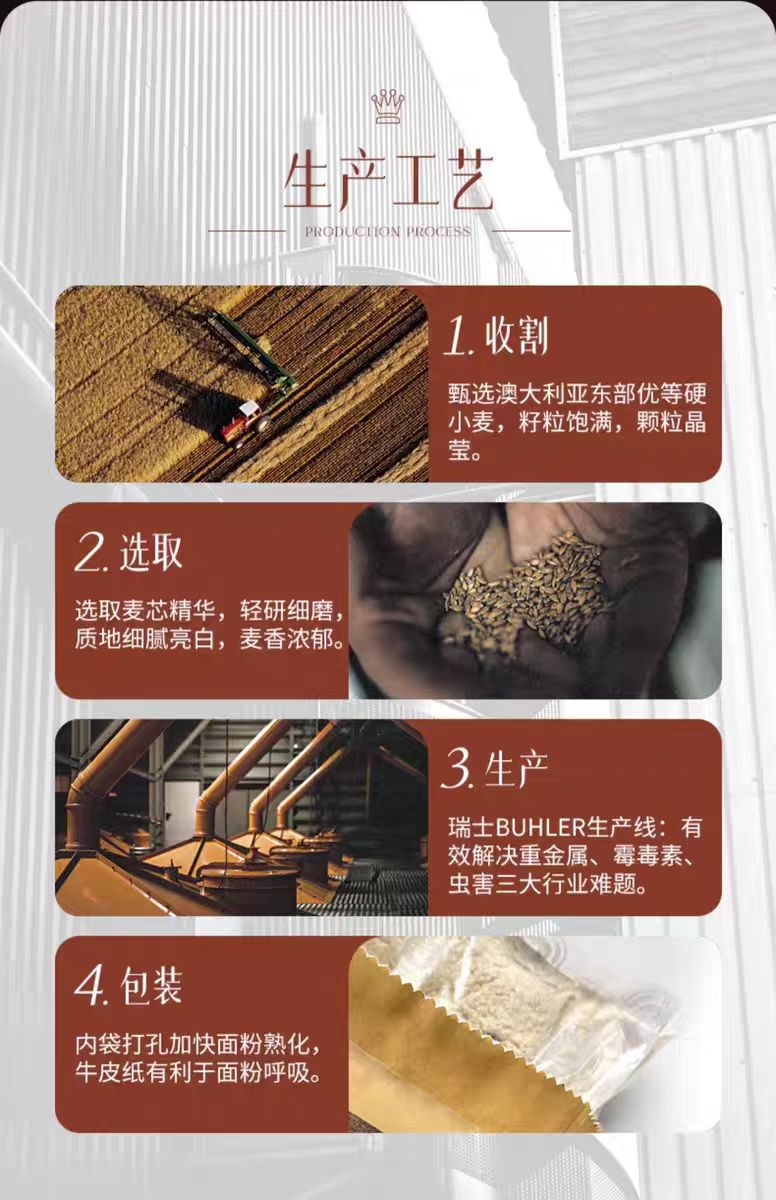 生产工艺

PRODUCTION PROCESS

1. 收割

甄选澳大利亚东部优等硬小麦，籽粒饱满，颗粒晶莹。

2. 选取

选取麦芯精华，轻研细磨，质地细腻亮白，麦香浓郁。

3. 生产

瑞士BUHLER生产线：有效解决重金属、霉毒素、虫害三大行业难题。

4. 包装

内袋打孔加快面粉熟化，牛皮纸有利于面粉呼吸。