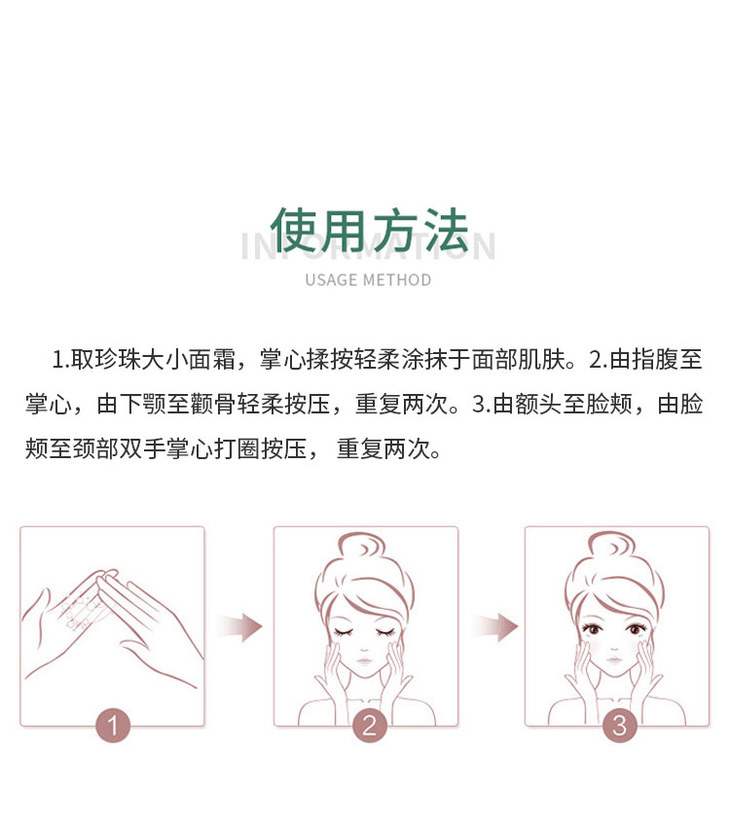 使用方法
INFORMATION
USAGE METHOD

1.取珍珠大小面霜，掌心揉按轻柔涂抹于面部肌肤。2.由指腹至掌心，由下颚至颧骨轻柔按压，重复两次。3.由额头至脸颊，由脸颊至颈部双手掌心打圈按压， 重复两次。

1

2

3