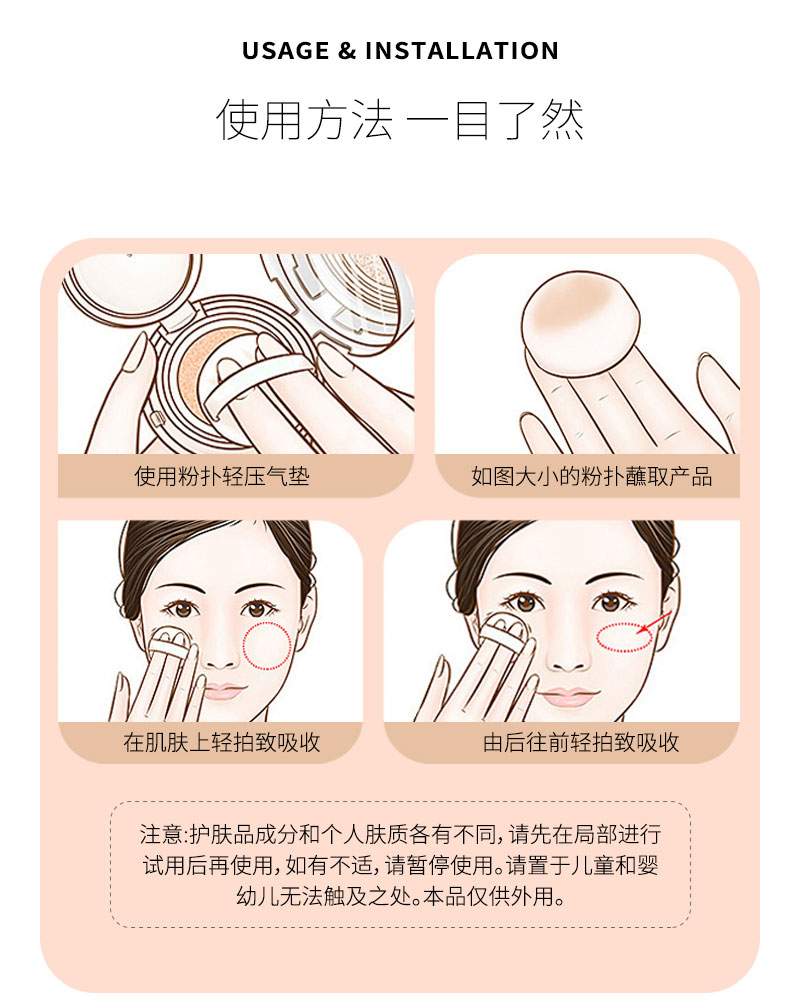 USAGE & INSTALLATION

使用方法 一目了然

使用粉扑轻压气垫

如图大小的粉扑蘸取产品

在肌肤上轻拍致吸收

由后往前轻拍致吸收

注意:护肤品成分和个人肤质各有不同,请先在局部进行试用后再使用,如有不适,请暂停使用。请置于儿童和婴幼儿无法触及之处。本品仅供外用。