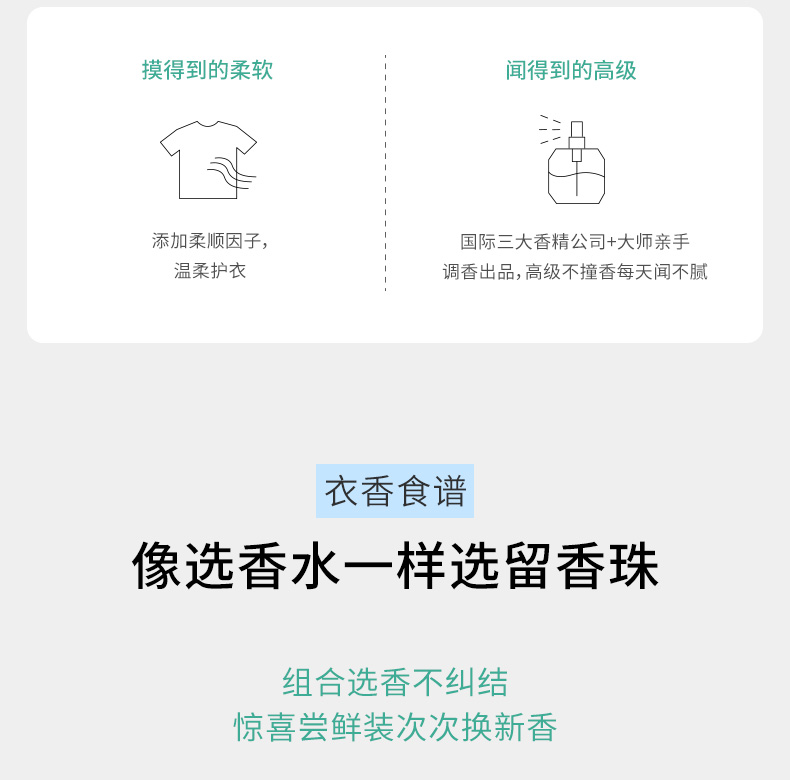 摸得到的柔软

添加柔顺因子，
温柔护衣

闻得到的高级

国际三大香精公司+大师亲手
调香出品，高级不撞香每天闻不腻

衣香食谱

像选香水一样选留香珠

组合选香不纠结
惊喜尝鲜装次次换新香