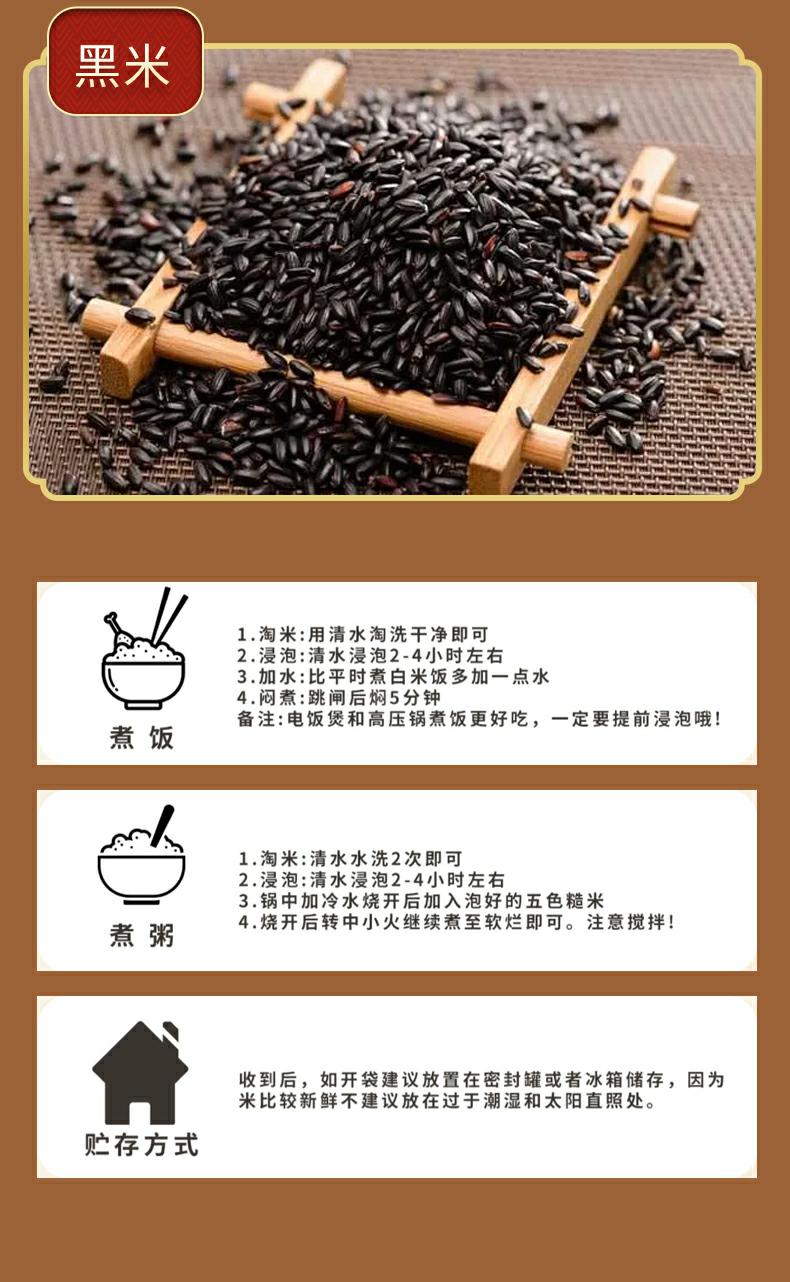 黑米

煮饭

1.淘米:用清水淘洗干净即可
2.浸泡:清水浸泡2-4小时左右
3.加水:比平时煮白米饭多加一点水
4.闷煮:跳闸后焖5分钟
备注:电饭煲和高压锅煮饭更好吃，一定要提前浸泡哦!

煮粥

1.淘米:清水水洗2次即可
2.浸泡:清水浸泡2-4小时左右
3.锅中加冷水烧开后加入泡好的五色糙米
4.烧开后转中小火继续煮至软烂即可。注意搅拌!

贮存方式

收到后，如开袋建议放置在密封罐或者冰箱储存，因为米比较新鲜不建议放在过于潮湿和太阳直照处。