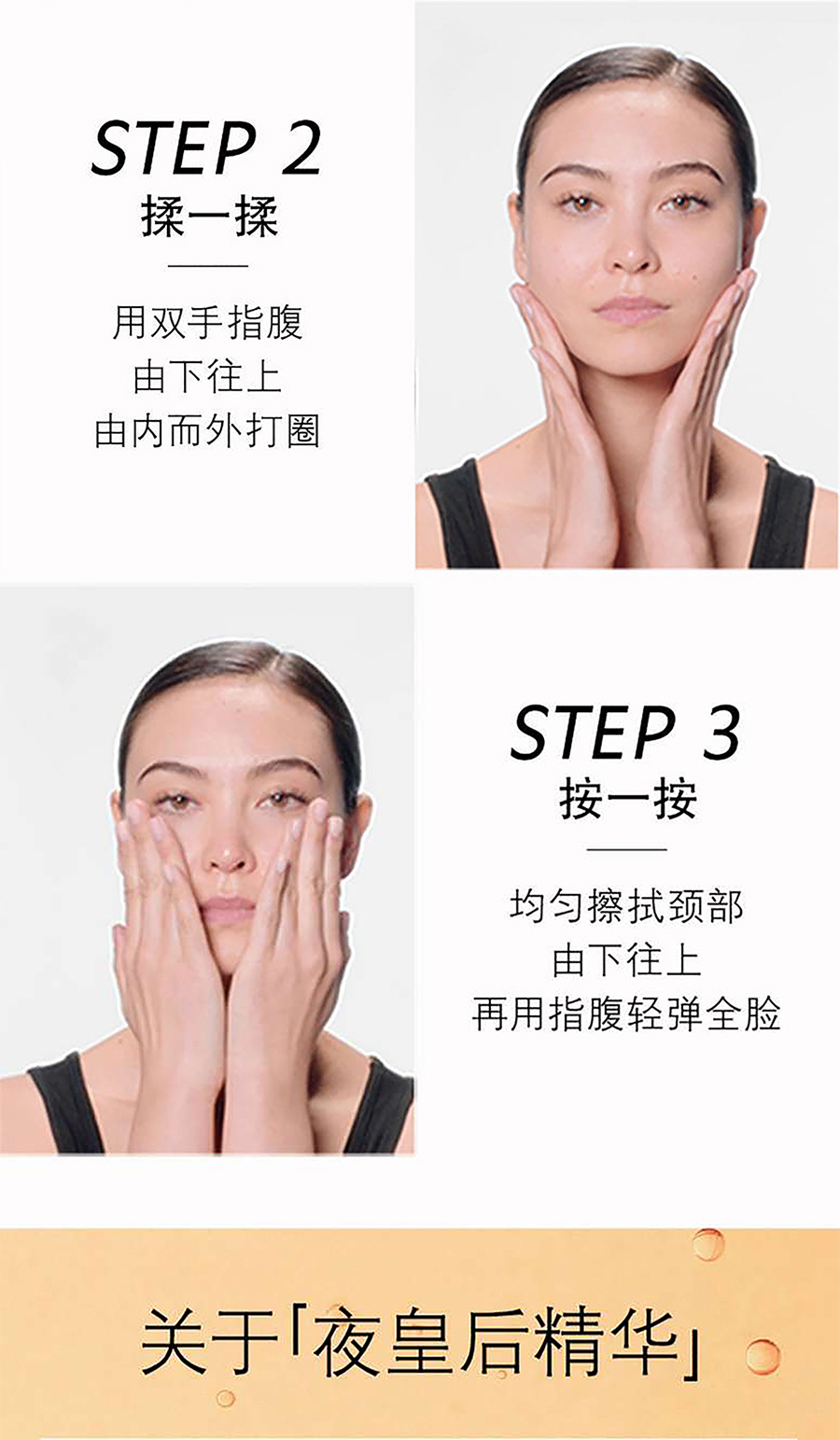 STEP 2
揉一揉

用双手指腹
由下往上
由内而外打圈

STEP 3
按一按

均匀擦拭颈部
由下往上
再用指腹轻弹全脸

关于「夜皇后精华」