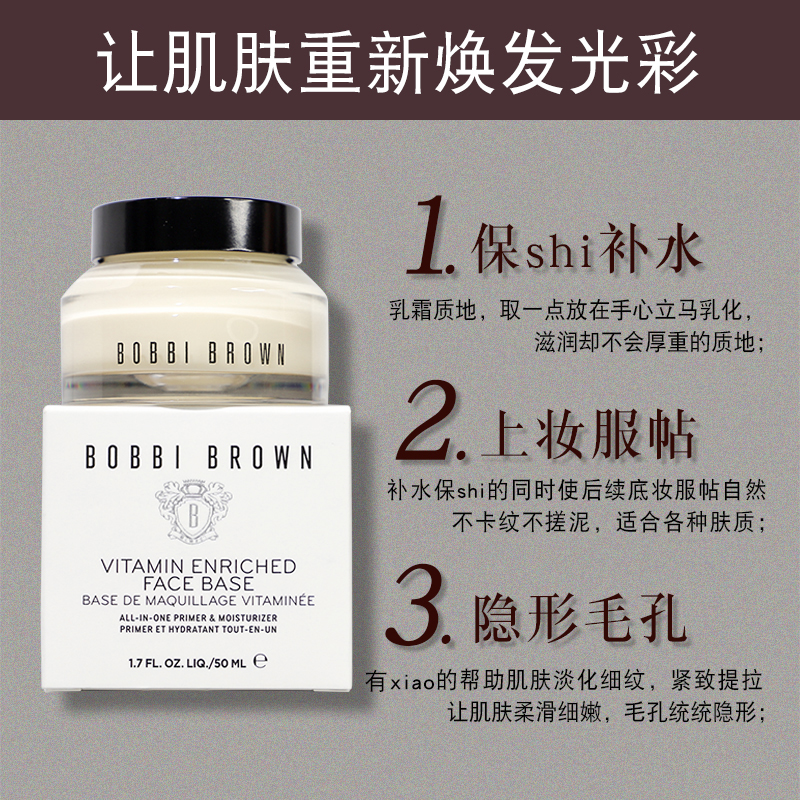 让肌肤重新焕发光彩

BOBBI BROWN

BOBBI BROWN

B

VITAMIN ENRICHED FACE BASE
BASE DE MAQUILLAGE VITAMINÉE
ALL-IN-ONE PRIMER & MOISTURIZER
PRIMER ET HYDRATANT TOUT-EN-UN

1.7 FL. OZ. LIQ./50 ML ℮

1. 保shi补水
乳霜质地，取一点放在手心立马乳化，滋润却不会厚重的质地；

2. 上妆服帖
补水保shi的同时使后续底妆服帖自然不卡纹不搓泥，适合各种肤质；

3. 隐形毛孔
有xiao的帮助肌肤淡化细纹，紧致提拉让肌肤柔滑细嫩，毛孔统统隐形；