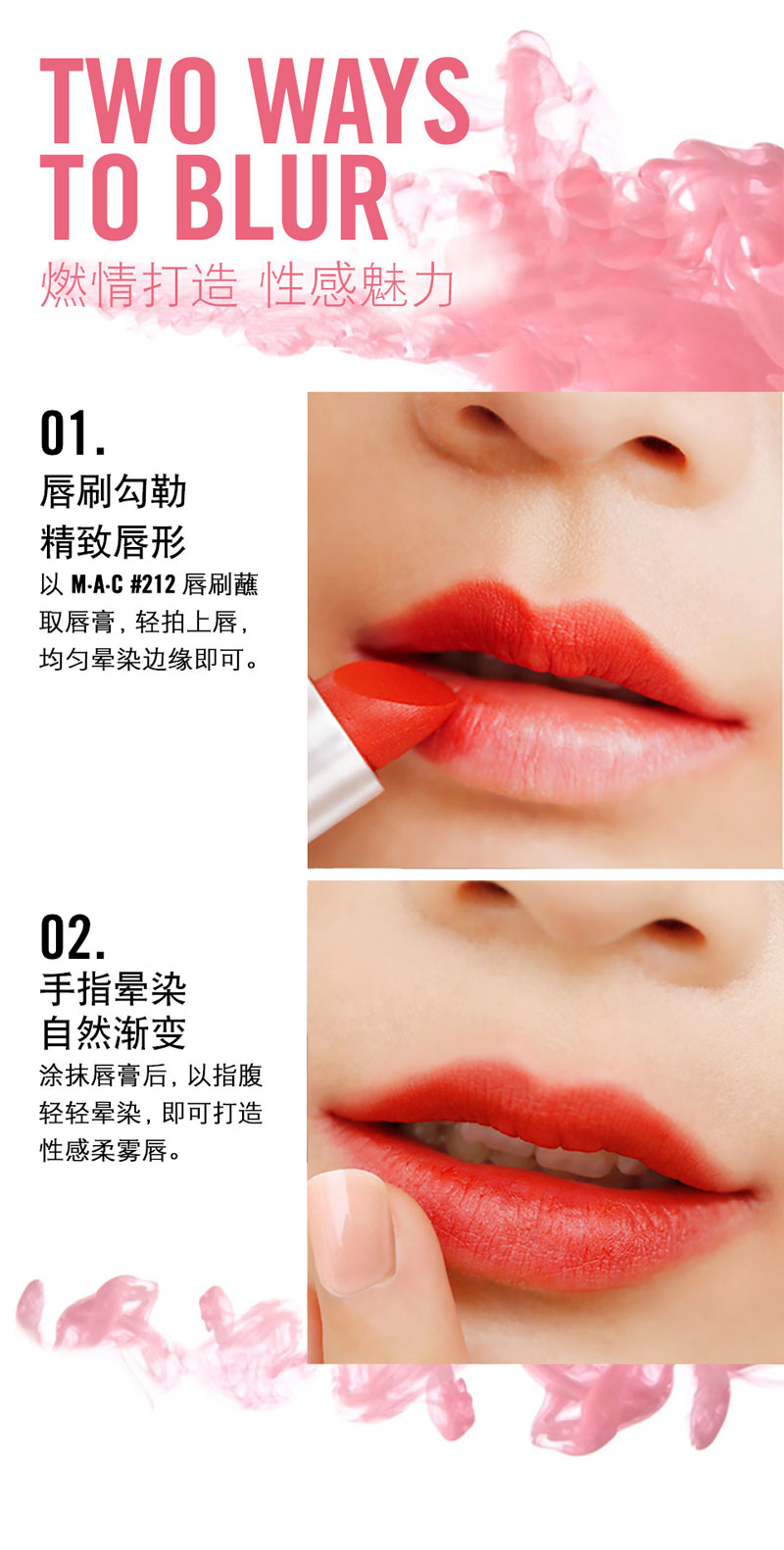 TWO WAYS TO BLUR
燃情打造 性感魅力

01.
唇刷勾勒
精致唇形
以 M·A·C #212 唇刷蘸取唇膏，轻拍上唇，均匀晕染边缘即可。

02.
手指晕染
自然渐变
涂抹唇膏后，以指腹轻轻晕染，即可打造性感柔雾唇。