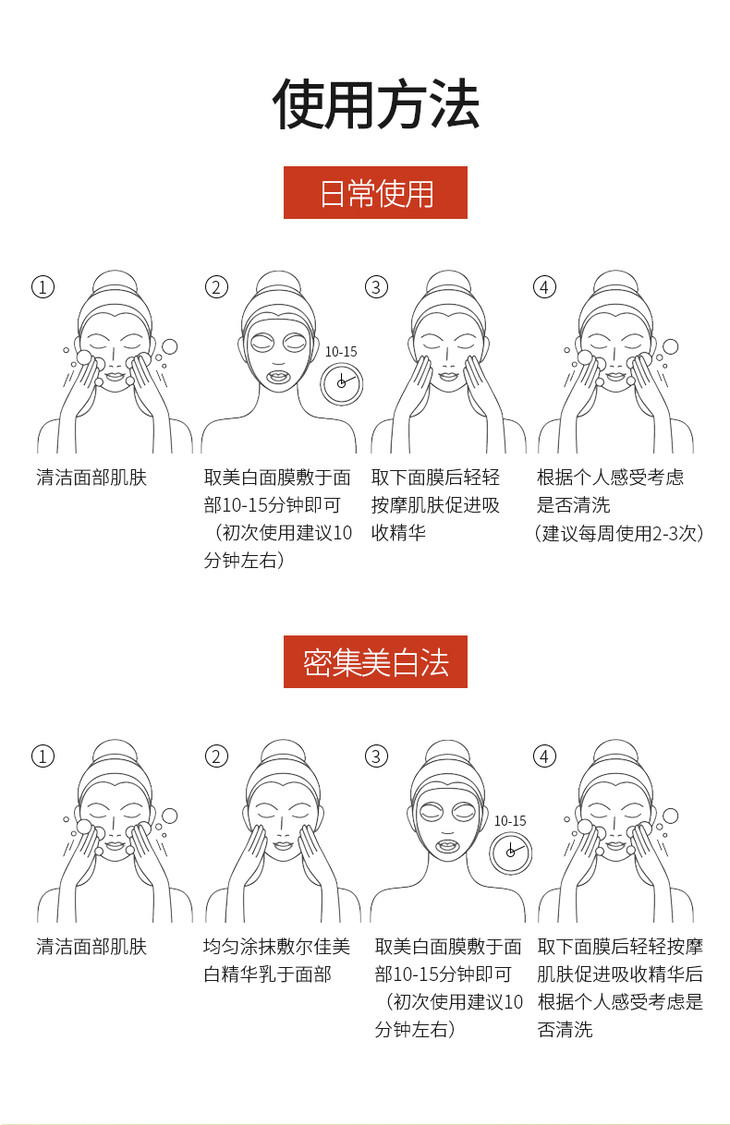 使用方法

日常使用

①
清洁面部肌肤

②
10-15
取美白面膜敷于面部10-15分钟即可（初次使用建议10分钟左右）

③
取下面膜后轻轻按摩肌肤促进吸收精华

④
根据个人感受考虑是否清洗（建议每周使用2-3次）

密集美白法

①
清洁面部肌肤

②
均匀涂抹敷尔佳美白精华乳于面部

③
10-15
取美白面膜敷于面部10-15分钟即可（初次使用建议10分钟左右）

④
取下面膜后轻轻按摩肌肤促进吸收精华后根据个人感受考虑是否清洗