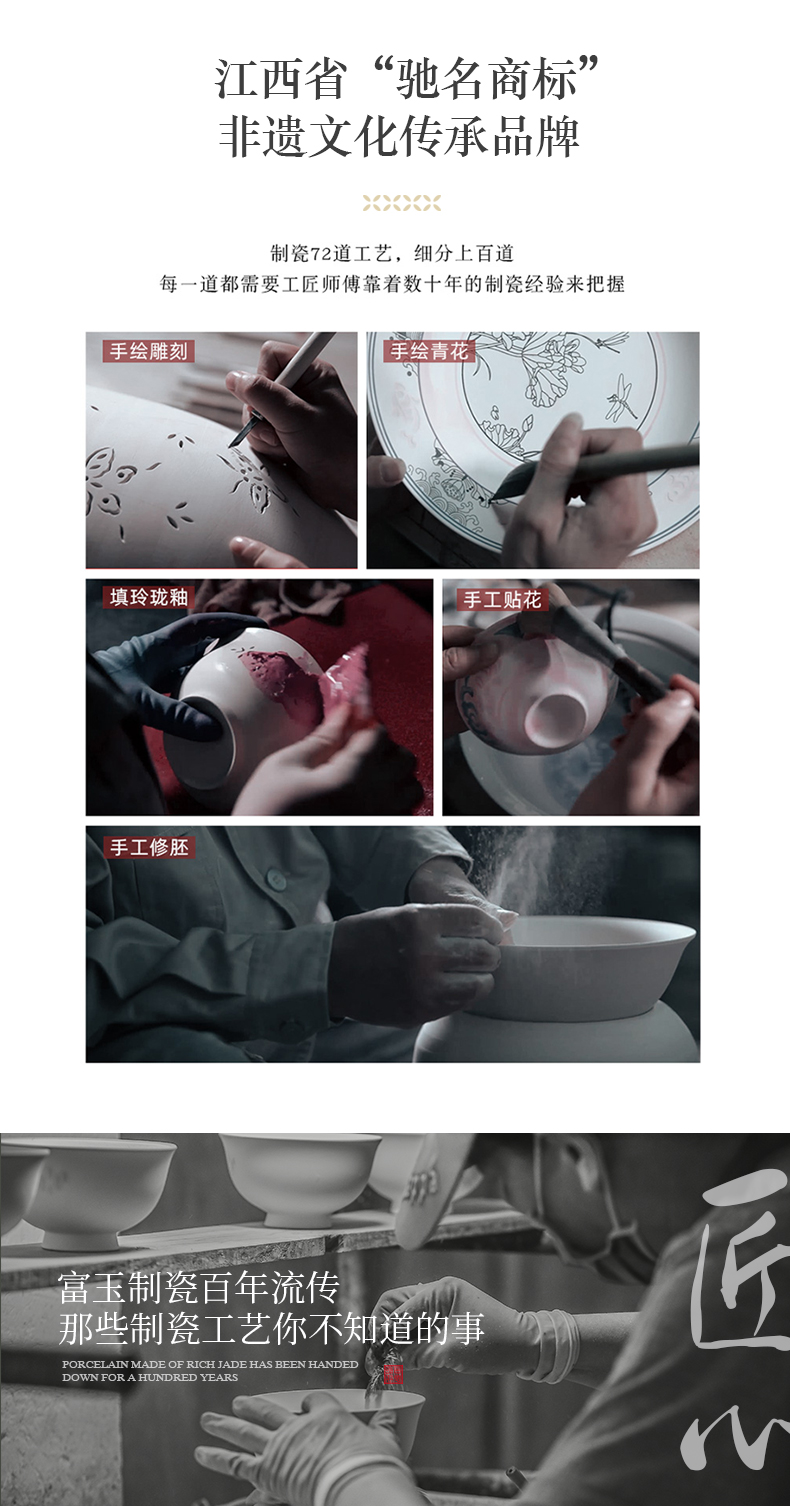 江西省“驰名商标”
非遗文化传承品牌

制瓷72道工艺，细分上百道
每一道都需要工匠师傅靠着数十年的制瓷经验来把握

手绘雕刻

手绘青花

填玲珑釉

手工贴花

手工修胚

富玉制瓷百年流传
那些制瓷工艺你不知道的事

PORCELAIN MADE OF RICH JADE HAS BEEN HANDED DOWN FOR A HUNDRED YEARS

匠心