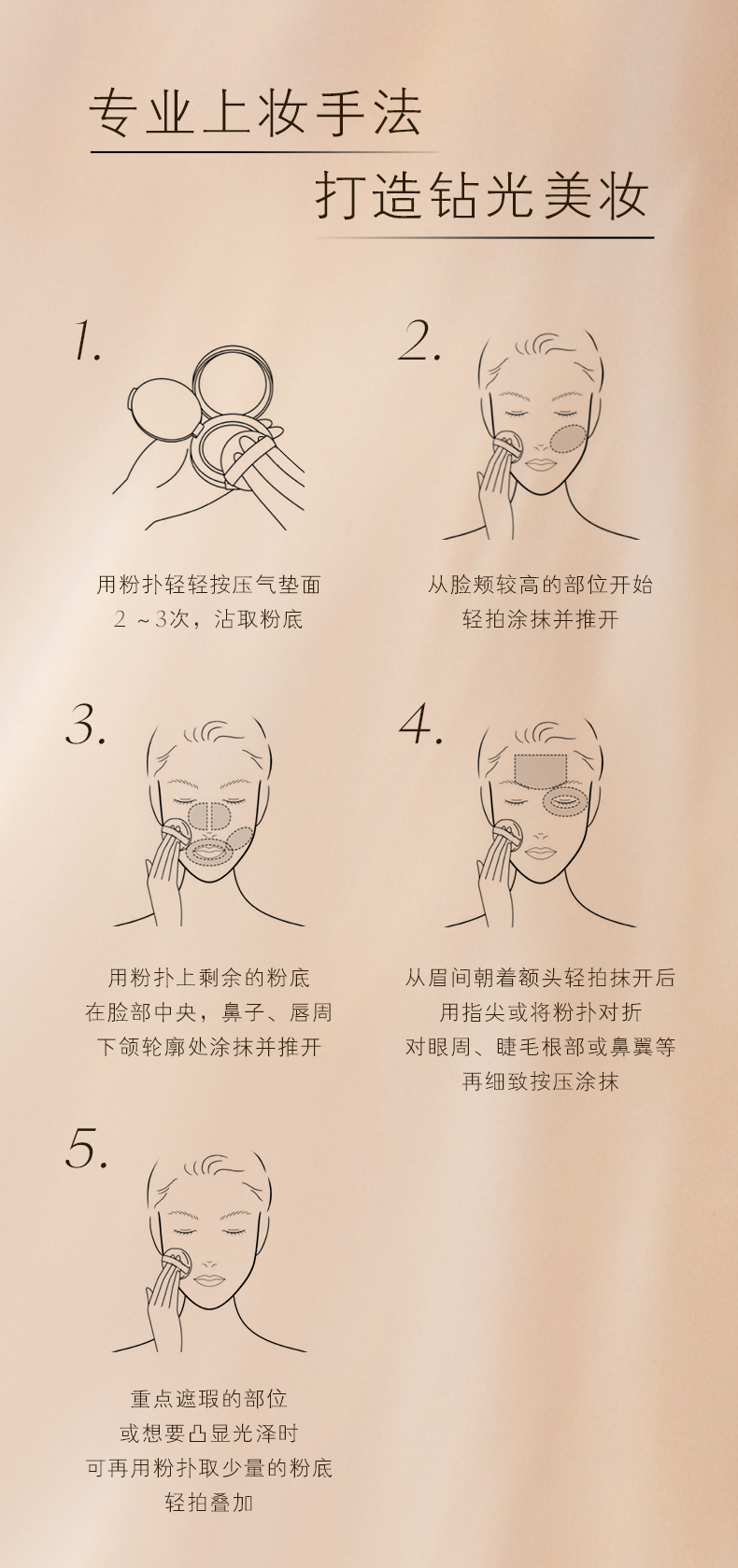 专业上妆手法

打造钻光美妆

1.

用粉扑轻轻按压气垫面
2 ~3次，沾取粉底

2.

从脸颊较高的部位开始
轻拍涂抹并推开

3.

用粉扑上剩余的粉底
在脸部中央，鼻子、唇周
下颌轮廓处涂抹并推开

4.

从眉间朝着额头轻拍抹开后
用指尖或将粉扑对折
对眼周、睫毛根部或鼻翼等
再细致按压涂抹

5.

重点遮瑕的部位
或想要凸显光泽时
可再用粉扑取少量的粉底
轻拍叠加