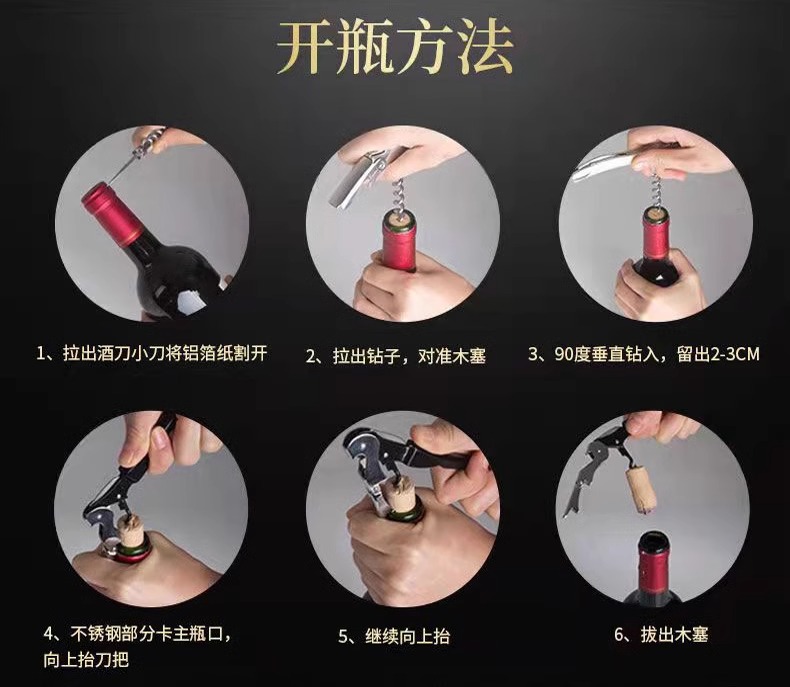 开瓶方法

1、拉出酒刀小刀将铝箔纸割开

2、拉出钻子，对准木塞

3、90度垂直钻入，留出2-3CM

4、不锈钢部分卡主瓶口，向上抬刀把

5、继续向上抬

6、拔出木塞