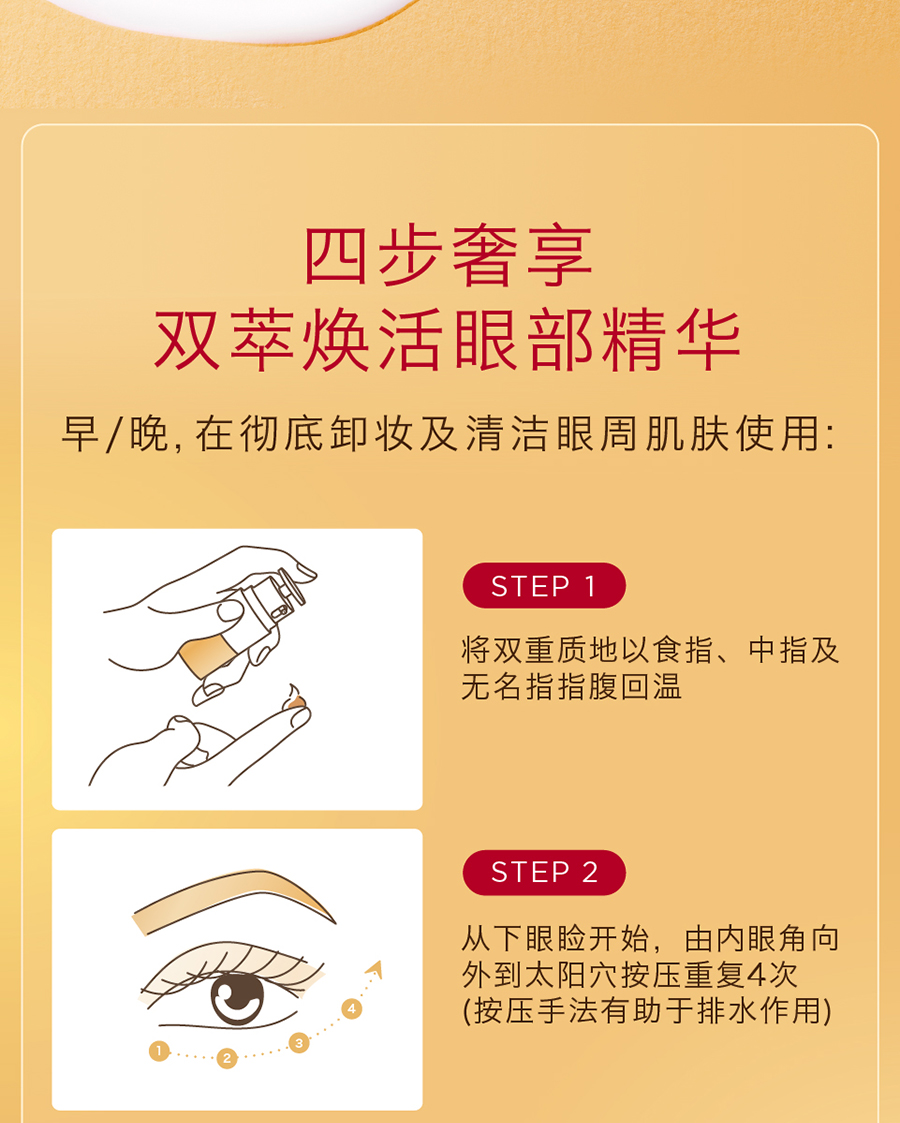 四步奢享
双萃焕活眼部精华

早/晚, 在彻底卸妆及清洁眼周肌肤使用:

STEP 1

将双重质地以食指、中指及无名指指腹回温

1
2
3
4

STEP 2

从下眼睑开始，由内眼角向外到太阳穴按压重复4次
(按压手法有助于排水作用)