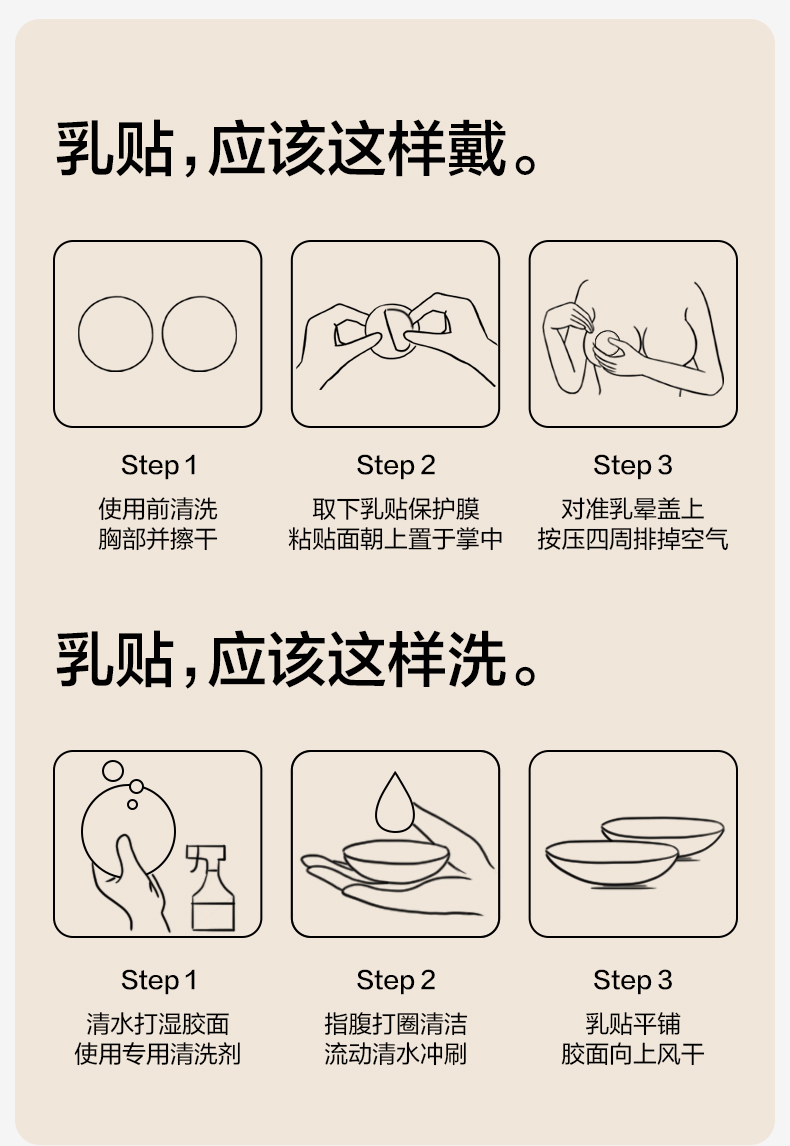 乳贴，应该这样戴。

Step 1
使用前清洗
胸部并擦干

Step 2
取下乳贴保护膜
粘贴面朝上置于掌中

Step 3
对准乳晕盖上
按压四周排掉空气

乳贴，应该这样洗。

Step 1
清水打湿胶面
使用专用清洗剂

Step 2
指腹打圈清洁
流动清水冲刷

Step 3
乳贴平铺
胶面向上风干