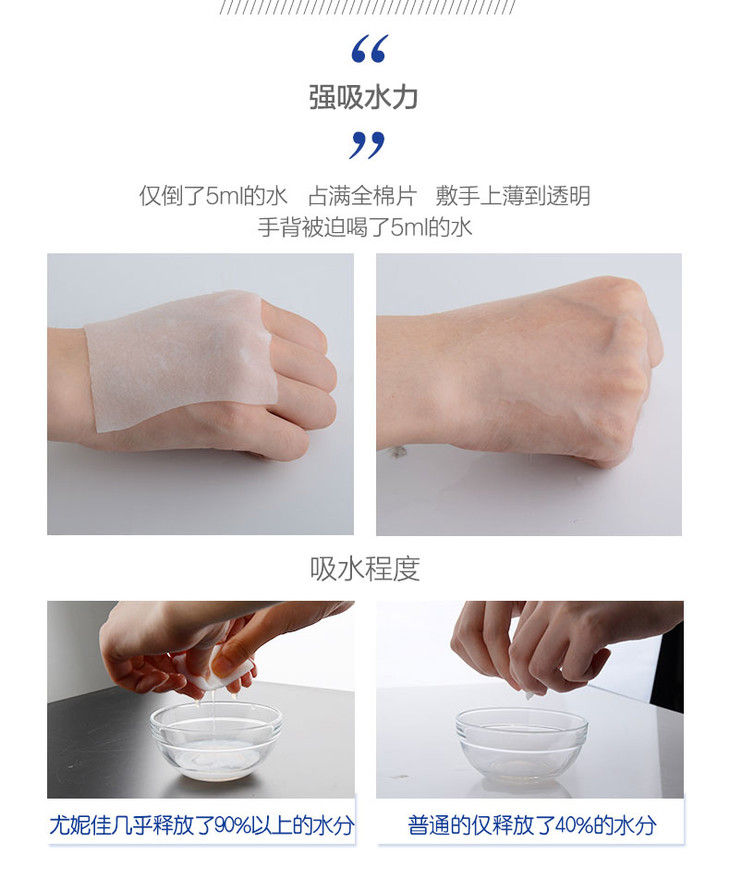 “

强吸水力

”

仅倒了5ml的水　占满全棉片　敷手上薄到透明
手背被迫喝了5ml的水

吸水程度

尤妮佳几乎释放了90%以上的水分

普通的仅释放了40%的水分