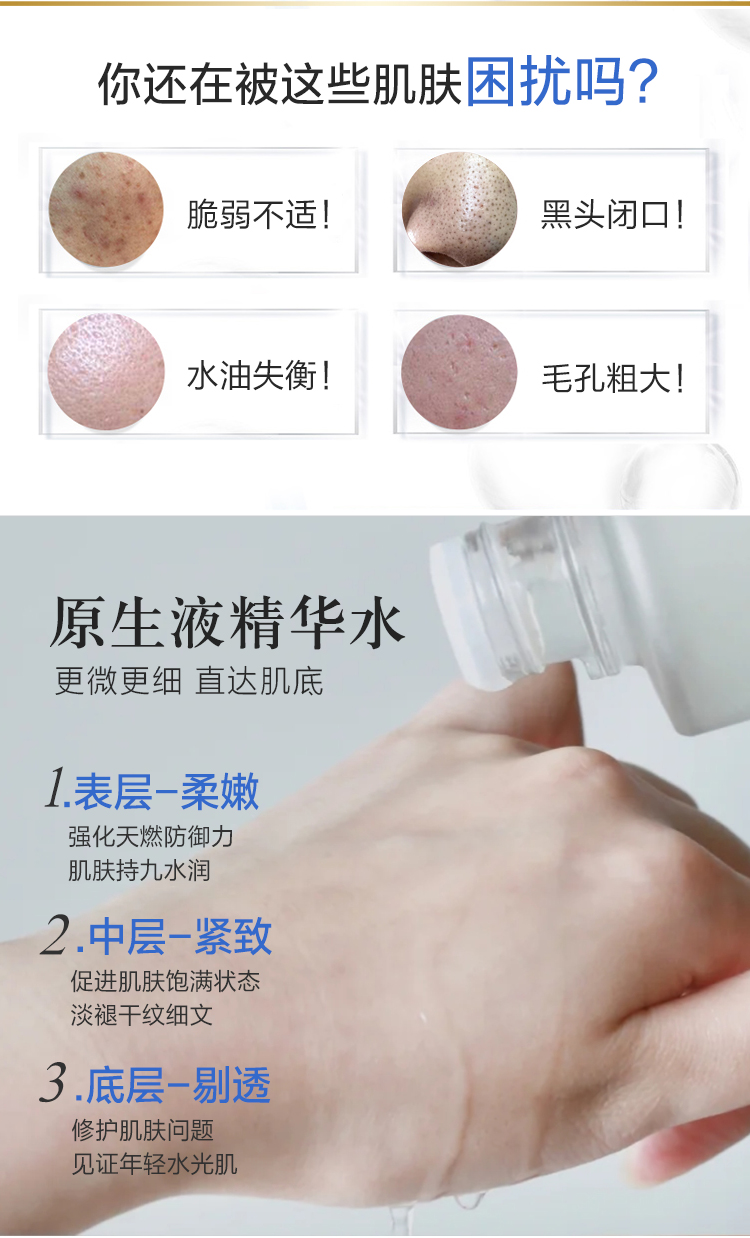 你还在被这些肌肤困扰吗?

脆弱不适!

黑头闭口!

水油失衡!

毛孔粗大!

原生液精华水
更微更细 直达肌底

1.表层-柔嫩
强化天燃防御力
肌肤持九水润

2.中层-紧致
促进肌肤饱满状态
淡褪干纹细文

3.底层-剔透
修护肌肤问题
见证年轻水光肌