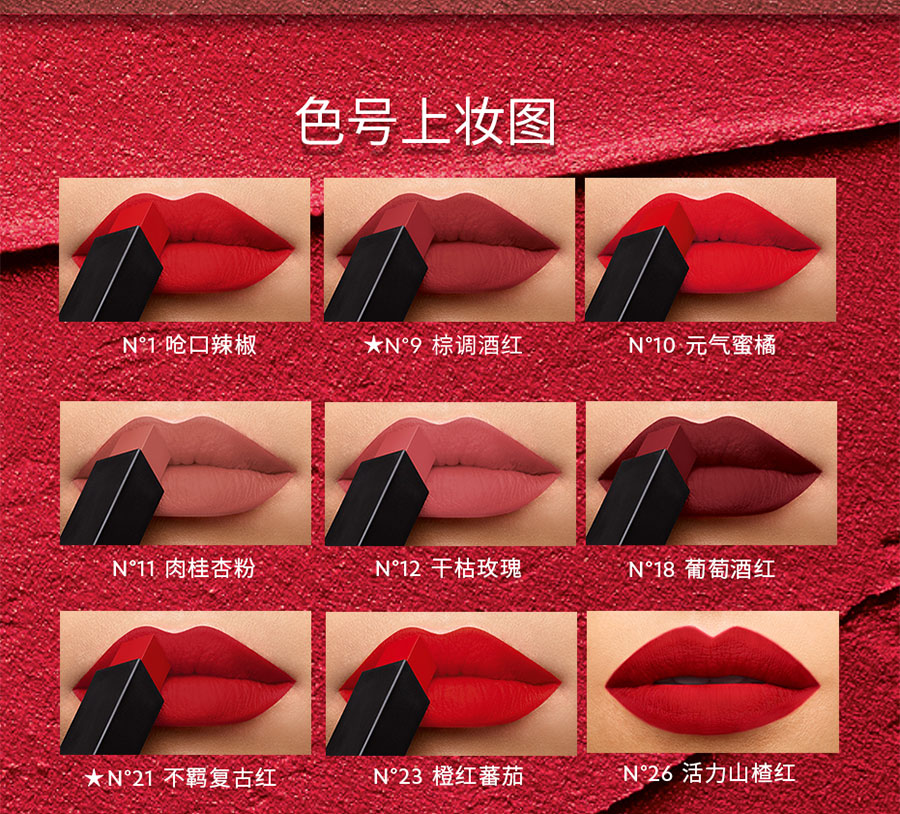 色号上妆图

N°1 呛口辣椒

★N°9 棕调酒红

N°10 元气蜜橘

N°11 肉桂杏粉

N°12 干枯玫瑰

N°18 葡萄酒红

★N°21 不羁复古红

N°23 橙红蕃茄

N°26 活力山楂红