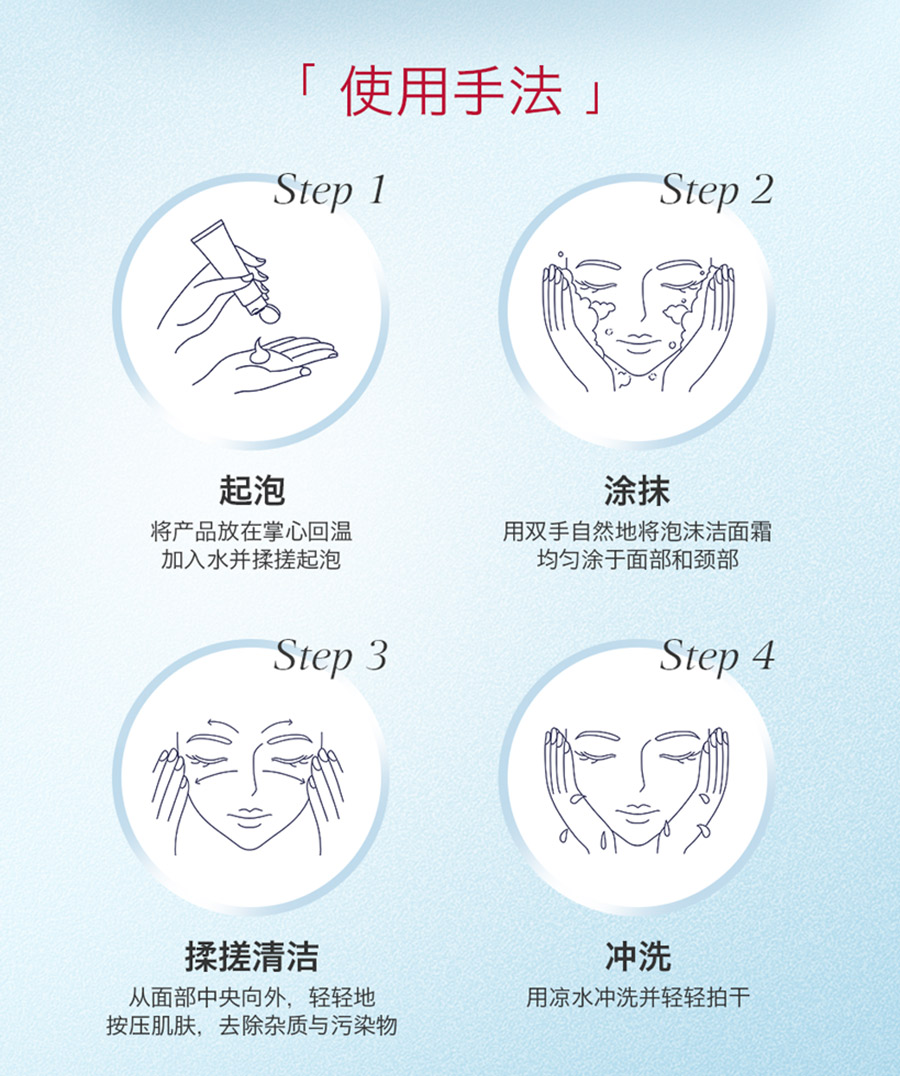 「 使用手法 」

Step 1

起泡
将产品放在掌心回温
加入水并揉搓起泡

Step 2

涂抹
用双手自然地将泡沫洁面霜
均匀涂于面部和颈部

Step 3

揉搓清洁
从面部中央向外，轻轻地
按压肌肤，去除杂质与污染物

Step 4

冲洗
用凉水冲洗并轻轻拍干