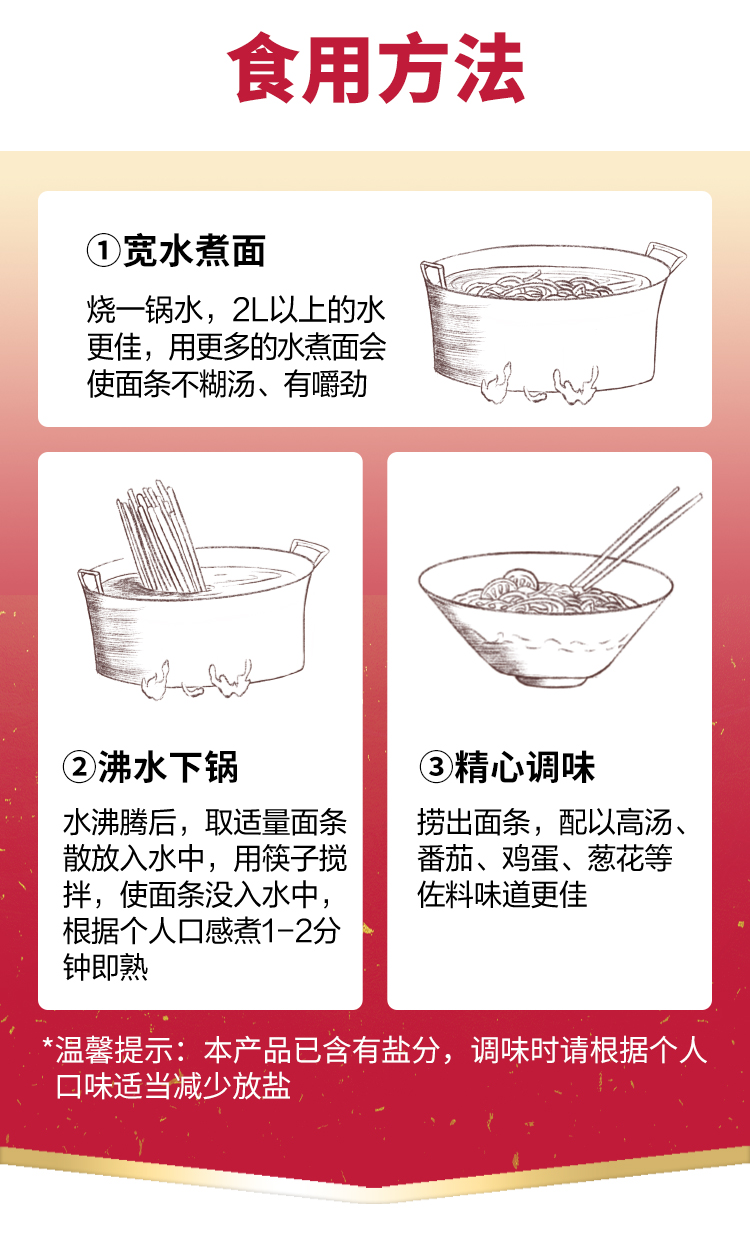 食用方法

①宽水煮面

烧一锅水，2L以上的水更佳，用更多的水煮面会使面条不糊汤、有嚼劲

②沸水下锅

水沸腾后，取适量面条散放入水中，用筷子搅拌，使面条没入水中，根据个人口感煮1-2分钟即熟

③精心调味

捞出面条，配以高汤、番茄、鸡蛋、葱花等佐料味道更佳

*温馨提示：本产品已含有盐分，调味时请根据个人口味适当减少放盐