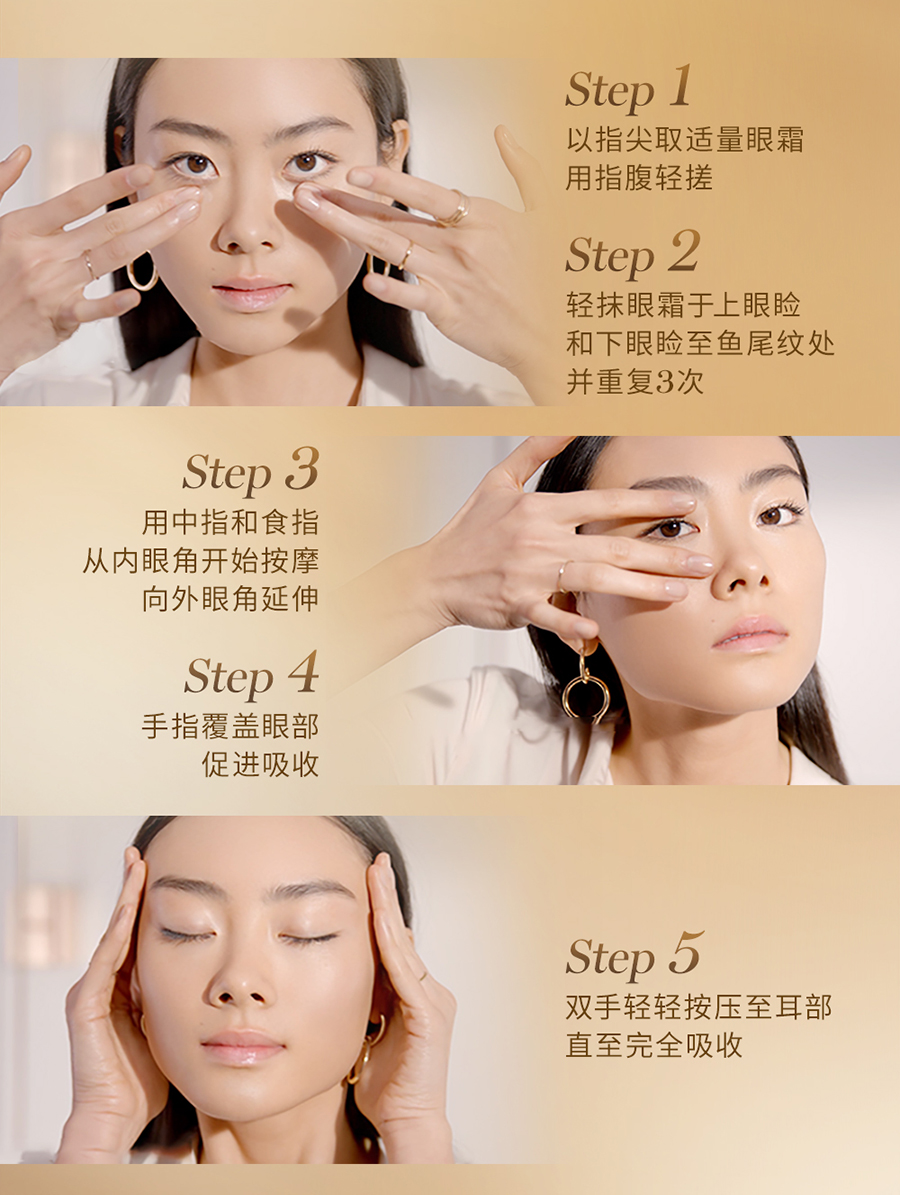 Step 1
以指尖取适量眼霜
用指腹轻搓

Step 2
轻抹眼霜于上眼睑
和下眼睑至鱼尾纹处
并重复3次

Step 3
用中指和食指
从内眼角开始按摩
向外眼角延伸

Step 4
手指覆盖眼部
促进吸收

Step 5
双手轻轻按压至耳部
直至完全吸收