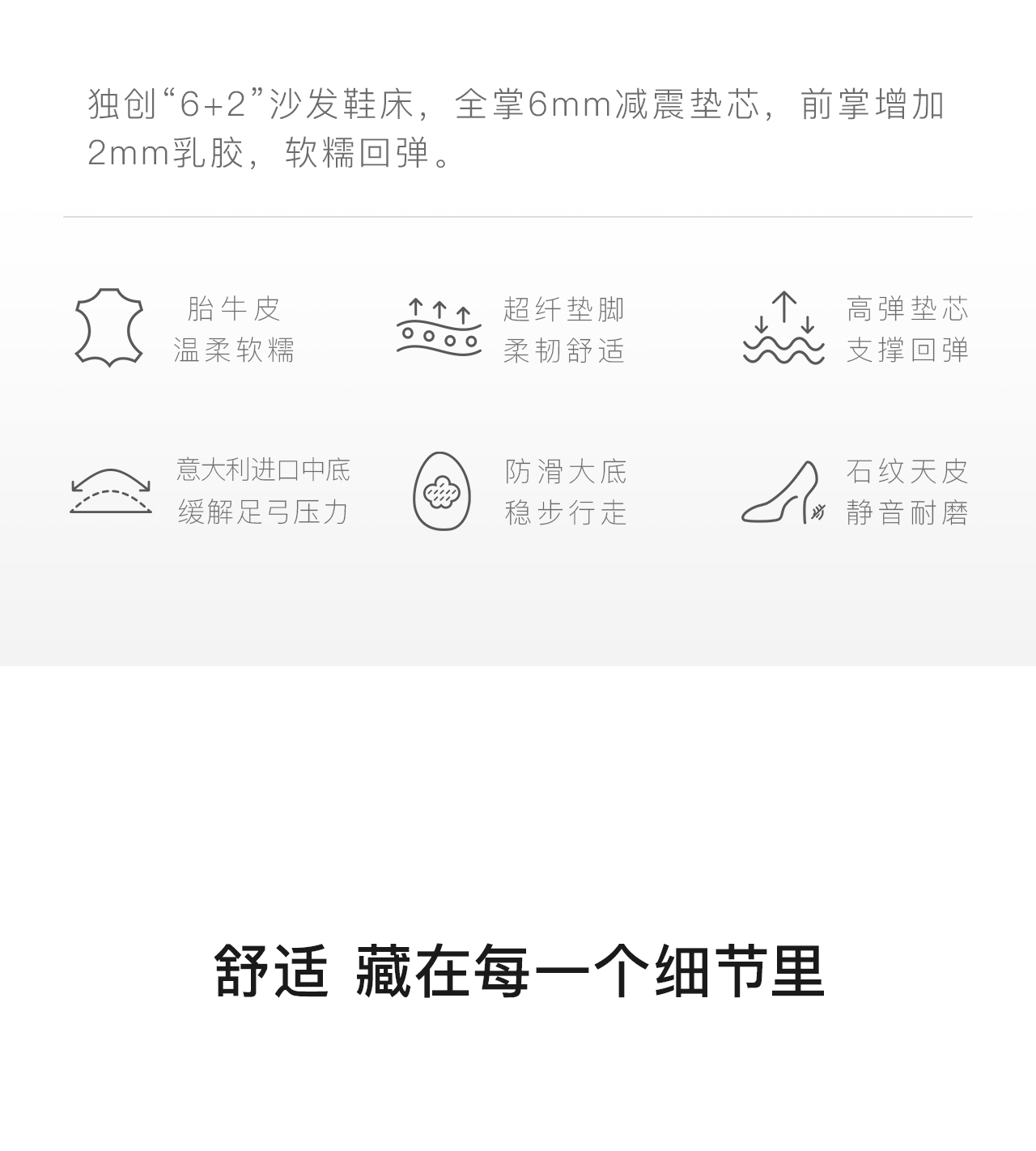 独创“6+2”沙发鞋床，全掌6mm减震垫芯，前掌增加2mm乳胶，软糯回弹。

胎牛皮
温柔软糯

超纤垫脚
柔韧舒适

高弹垫芯
支撑回弹

意大利进口中底
缓解足弓压力

防滑大底
稳步行走

石纹天皮
静音耐磨

舒适 藏在每一个细节里