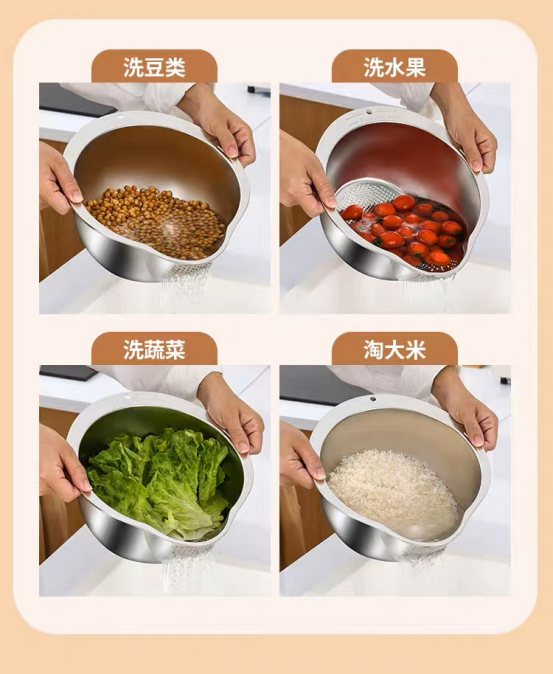 洗豆类

洗水果

洗蔬菜

淘大米