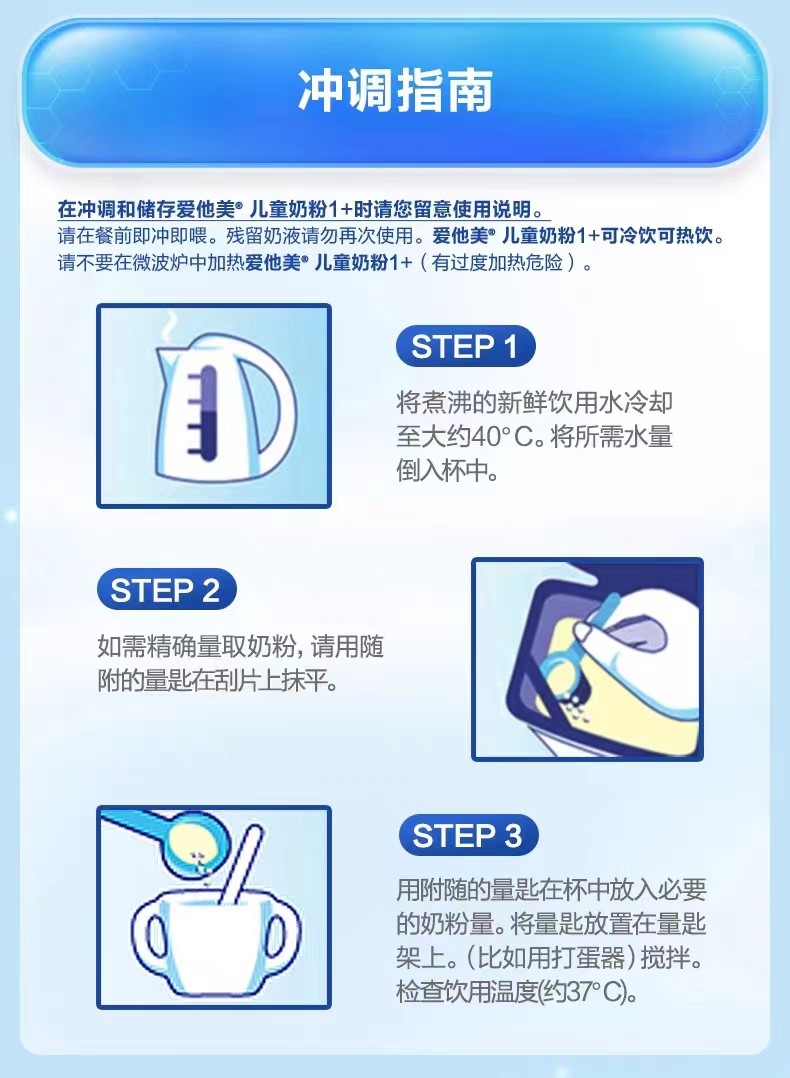 冲调指南

在冲调和储存爱他美® 儿童奶粉1+时请您留意使用说明。
请在餐前即冲即喂。残留奶液请勿再次使用。爱他美® 儿童奶粉1+可冷饮可热饮。
请不要在微波炉中加热爱他美® 儿童奶粉1+（有过度加热危险）。

STEP 1

将煮沸的新鲜饮用水冷却至大约40°C。将所需水量倒入杯中。

STEP 2

如需精确量取奶粉，请用随附的量匙在刮片上抹平。

STEP 3

用附随的量匙在杯中放入必要的奶粉量。将量匙放置在量匙架上。(比如用打蛋器)搅拌。检查饮用温度(约37°C)。