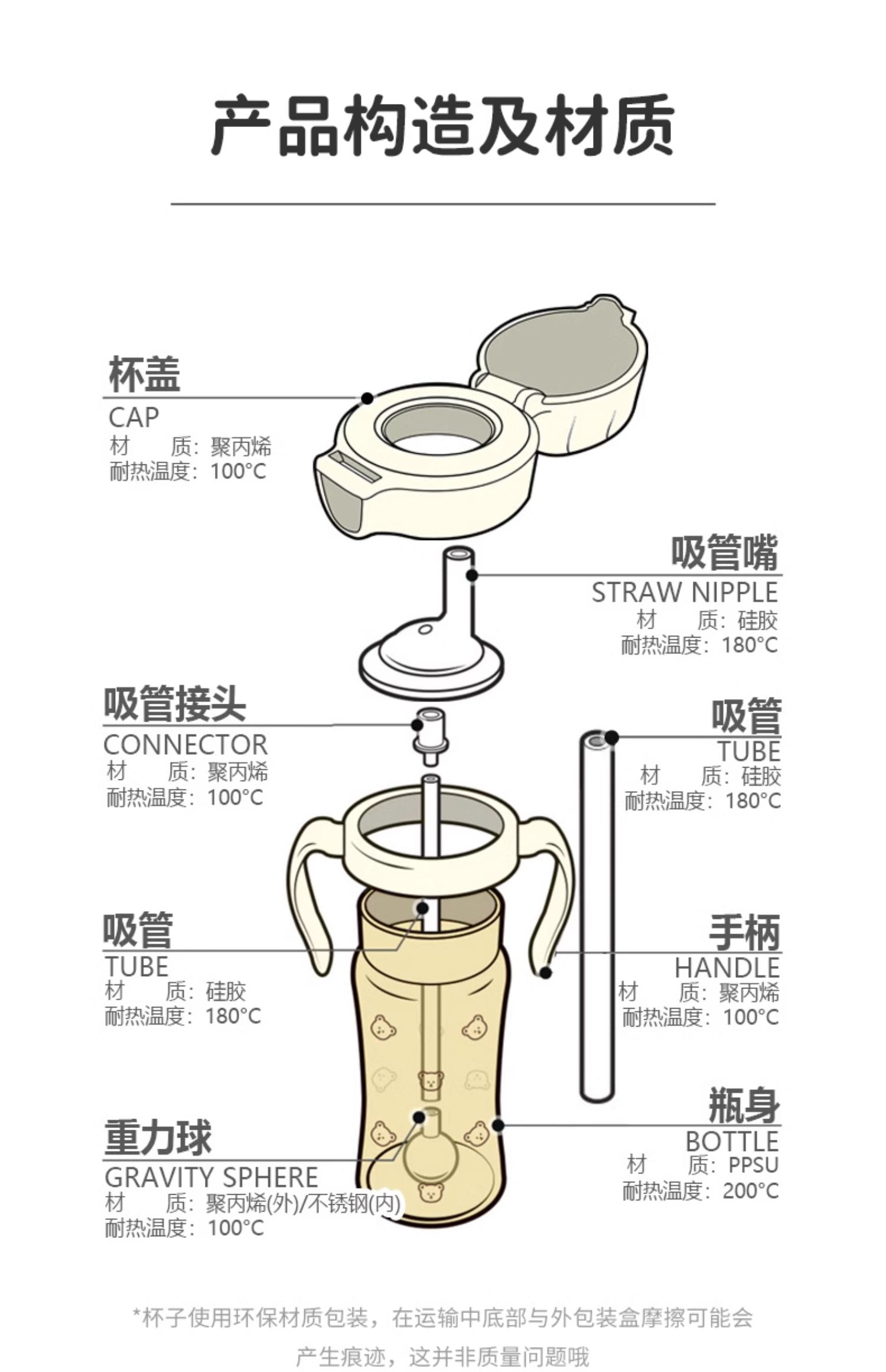 产品构造及材质

杯盖
CAP
材　质：聚丙烯
耐热温度：100°C

吸管嘴
STRAW NIPPLE
材　质：硅胶
耐热温度：180°C

吸管接头
CONNECTOR
材　质：聚丙烯
耐热温度：100°C

吸管
TUBE
材　质：硅胶
耐热温度：180°C

吸管
TUBE
材　质：硅胶
耐热温度：180°C

手柄
HANDLE
材　质：聚丙烯
耐热温度：100°C

重力球
GRAVITY SPHERE
材　质：聚丙烯(外)/不锈钢(内)
耐热温度：100°C

瓶身
BOTTLE
材　质：PPSU
耐热温度：200°C

*杯子使用环保材质包装，在运输中底部与外包装盒摩擦可能会产生痕迹，这并非质量问题哦