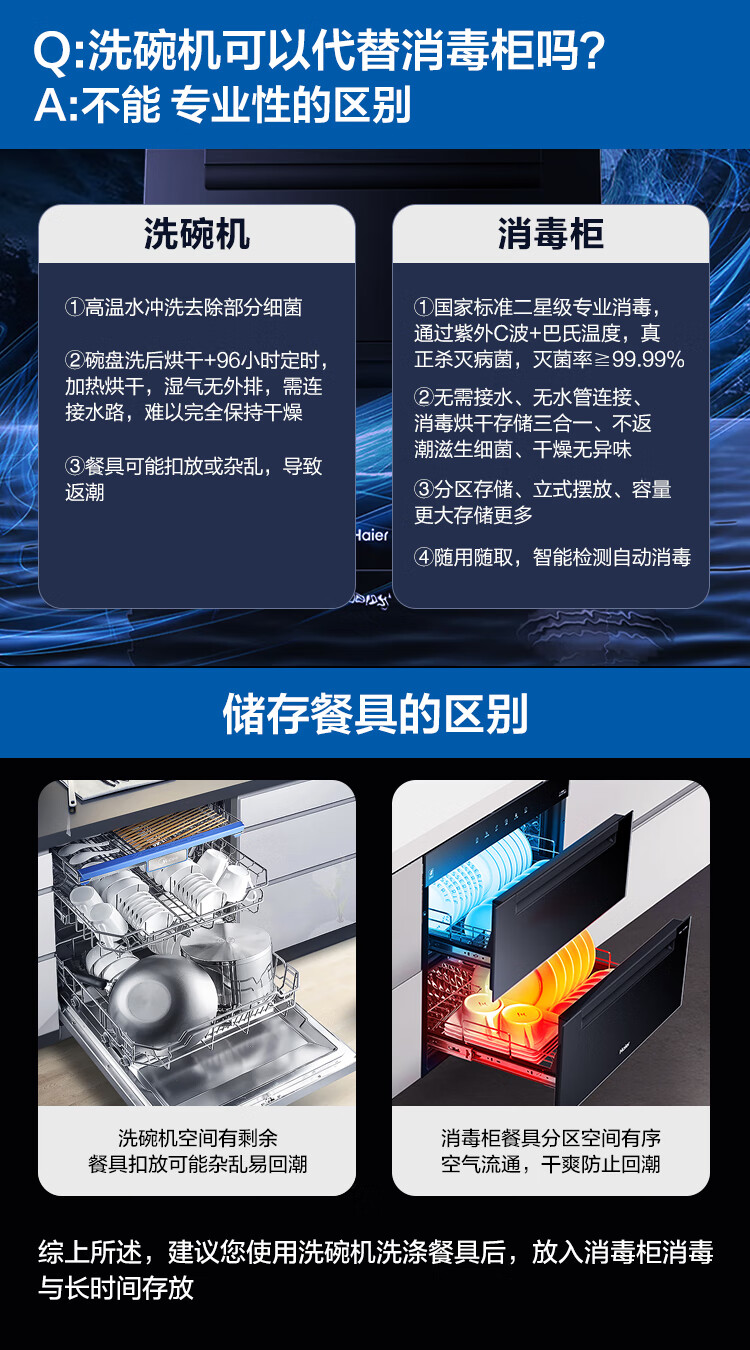 Q:洗碗机可以代替消毒柜吗?
A:不能 专业性的区别

洗碗机

①高温水冲洗去除部分细菌

②碗盘洗后烘干+96小时定时，加热烘干，湿气无外排，需连接水路，难以完全保持干燥

③餐具可能扣放或杂乱，导致返潮

消毒柜

①国家标准二星级专业消毒，通过紫外C波+巴氏温度，真正杀灭病菌，灭菌率≥99.99%

②无需接水、无水管连接、消毒烘干存储三合一、不返潮滋生细菌、干燥无异味

③分区存储、立式摆放、容量更大存储更多

④随用随取，智能检测自动消毒

Haier

储存餐具的区别

洗碗机空间有剩余
餐具扣放可能杂乱易回潮

消毒柜餐具分区空间有序
空气流通，干爽防止回潮

综上所述，建议您使用洗碗机洗涤餐具后，放入消毒柜消毒与长时间存放