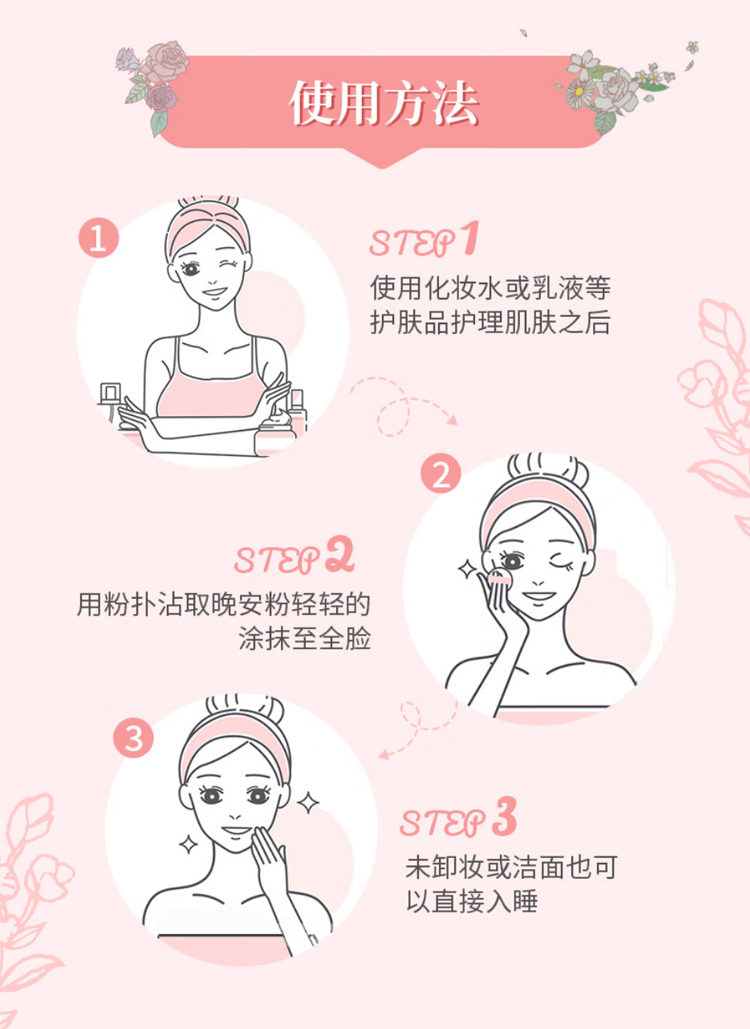 使用方法

1

STEP 1
使用化妆水或乳液等护肤品护理肌肤之后

2

STEP 2
用粉扑沾取晚安粉轻轻的涂抹至全脸

3

STEP 3
未卸妆或洁面也可以直接入睡