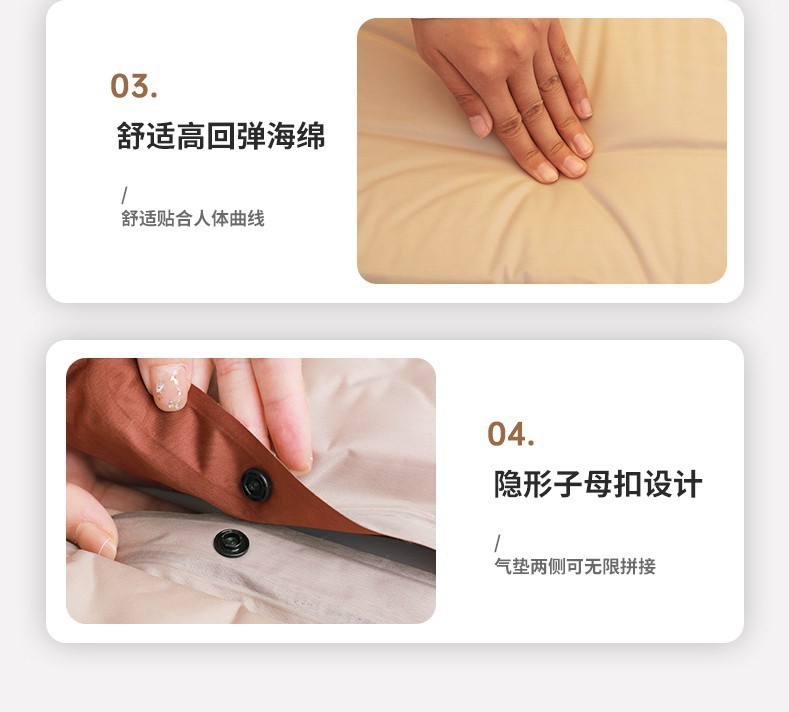 03.
舒适高回弹海绵

/
舒适贴合人体曲线

04.
隐形子母扣设计

/
气垫两侧可无限拼接