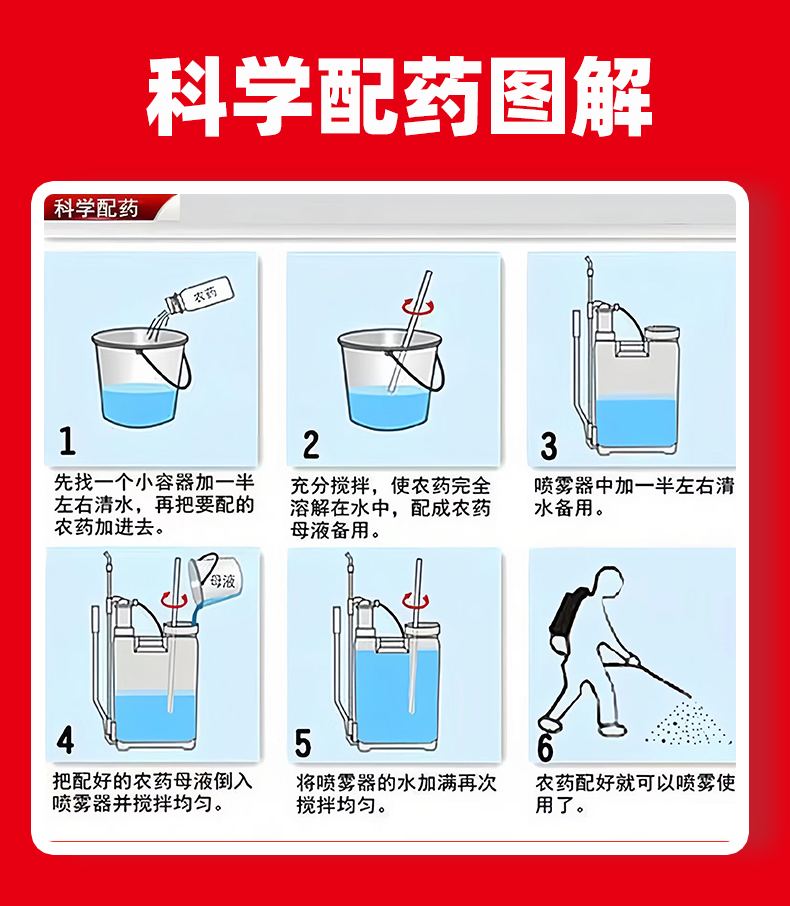 科学配药图解

科学配药

农药

1

先找一个小容器加一半左右清水，再把要配的农药加进去。

2

充分搅拌，使农药完全溶解在水中，配成农药母液备用。

3

喷雾器中加一半左右清水备用。

母液

4

把配好的农药母液倒入喷雾器并搅拌均匀。

5

将喷雾器的水加满再次搅拌均匀。

6

农药配好就可以喷雾使用了。