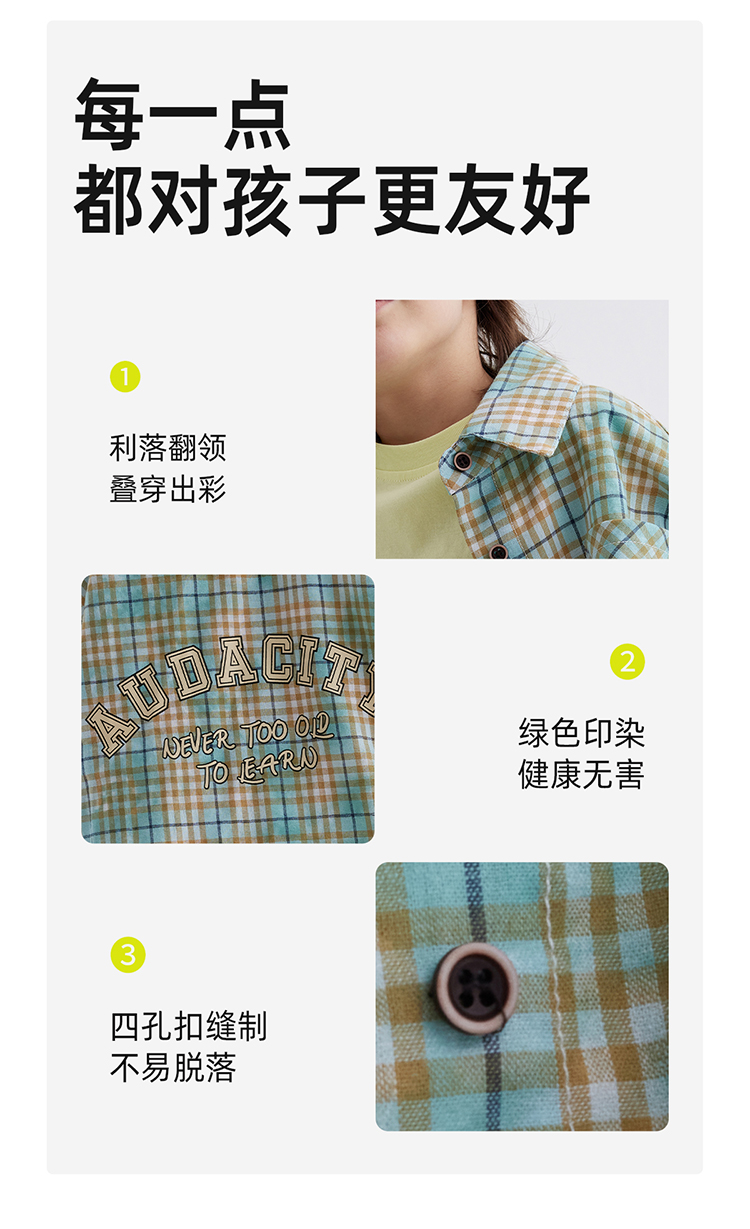 每一点
都对孩子更友好

1

利落翻领
叠穿出彩

AUDACITY

NEVER TOO OLD
TO LEARN

2

绿色印染
健康无害

3

四孔扣缝制
不易脱落